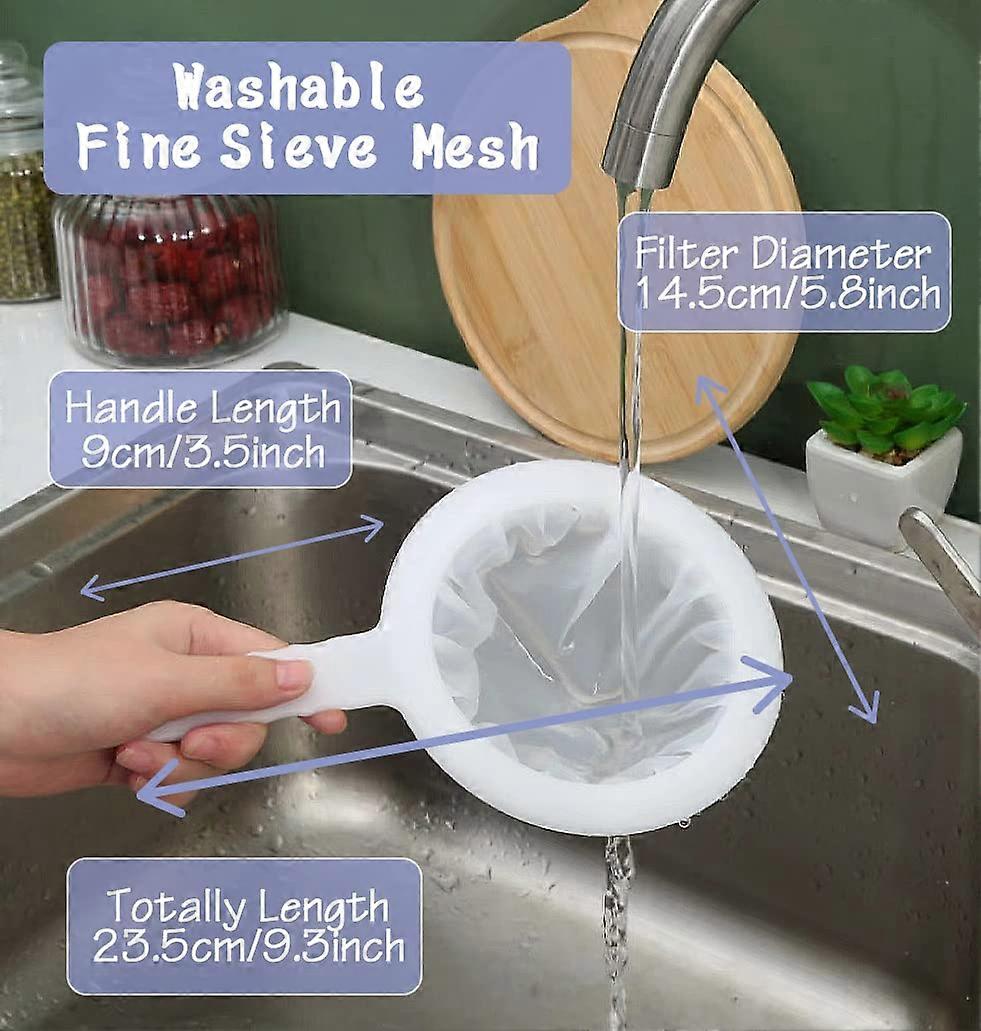 Washable Fine Sieve Mesh

Filter Diameter 14.5cm/5.8inch

Handle Length 9cm/3.5inch

Totally Length 23.5cm/9.3inch