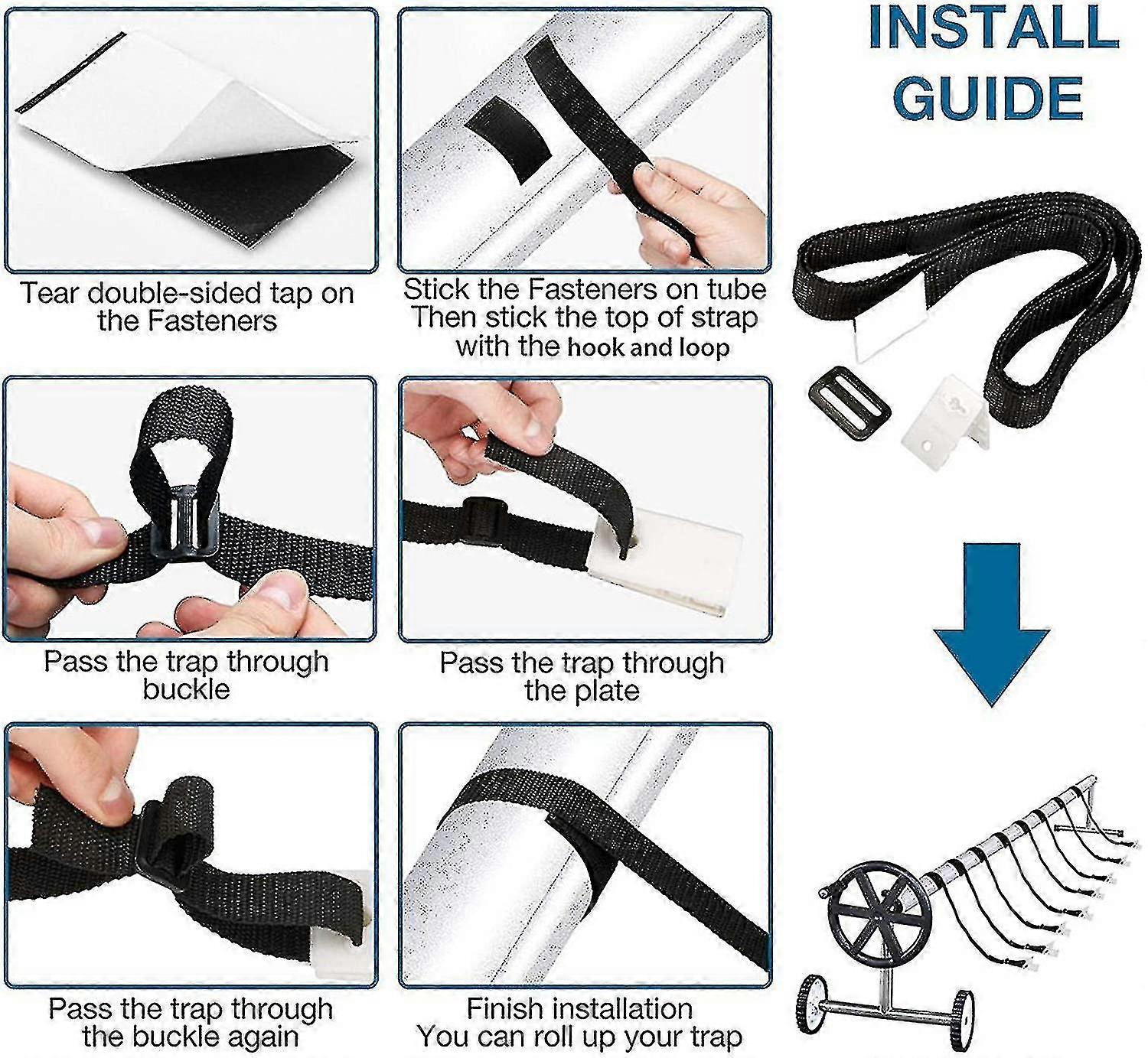 INSTALL GUIDE

Tear double-sided tap on the Fasteners

Stick the Fasteners on tube Then stick the top of strap with the hook and loop

Pass the trap through buckle

Pass the trap through the plate

Pass the trap through the buckle again

Finish installation You can roll up your trap