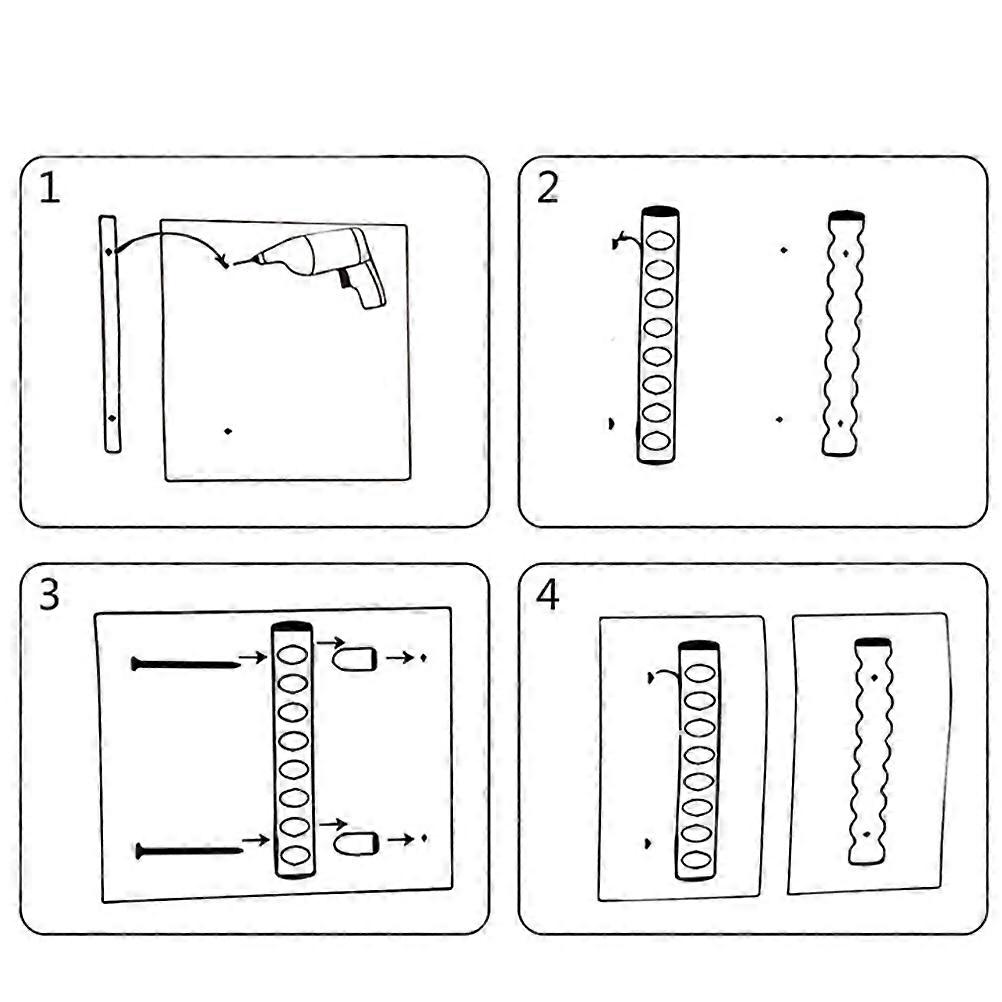 1

2

3

4