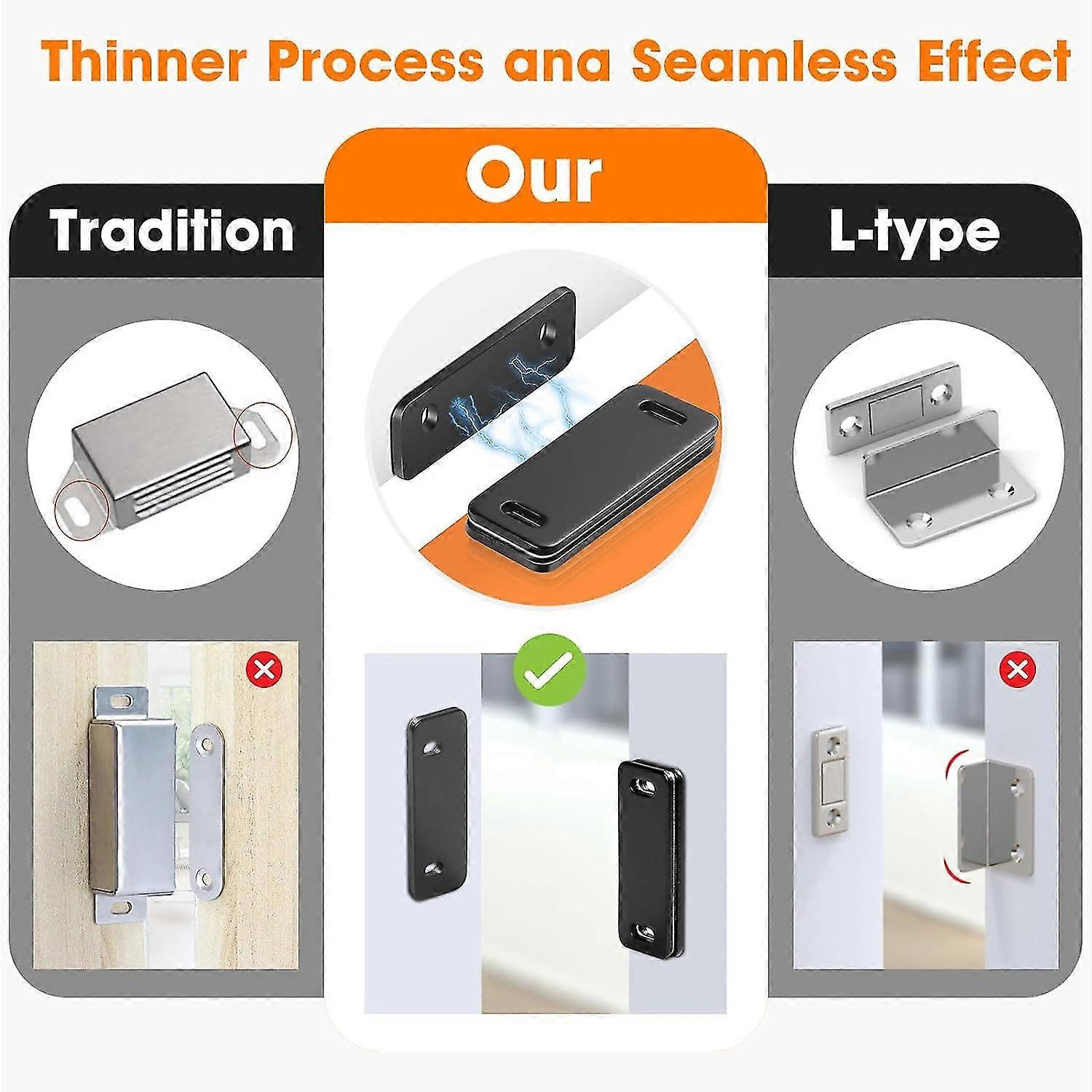 Thinner Process ana Seamless Effect

Tradition

Our

L-type