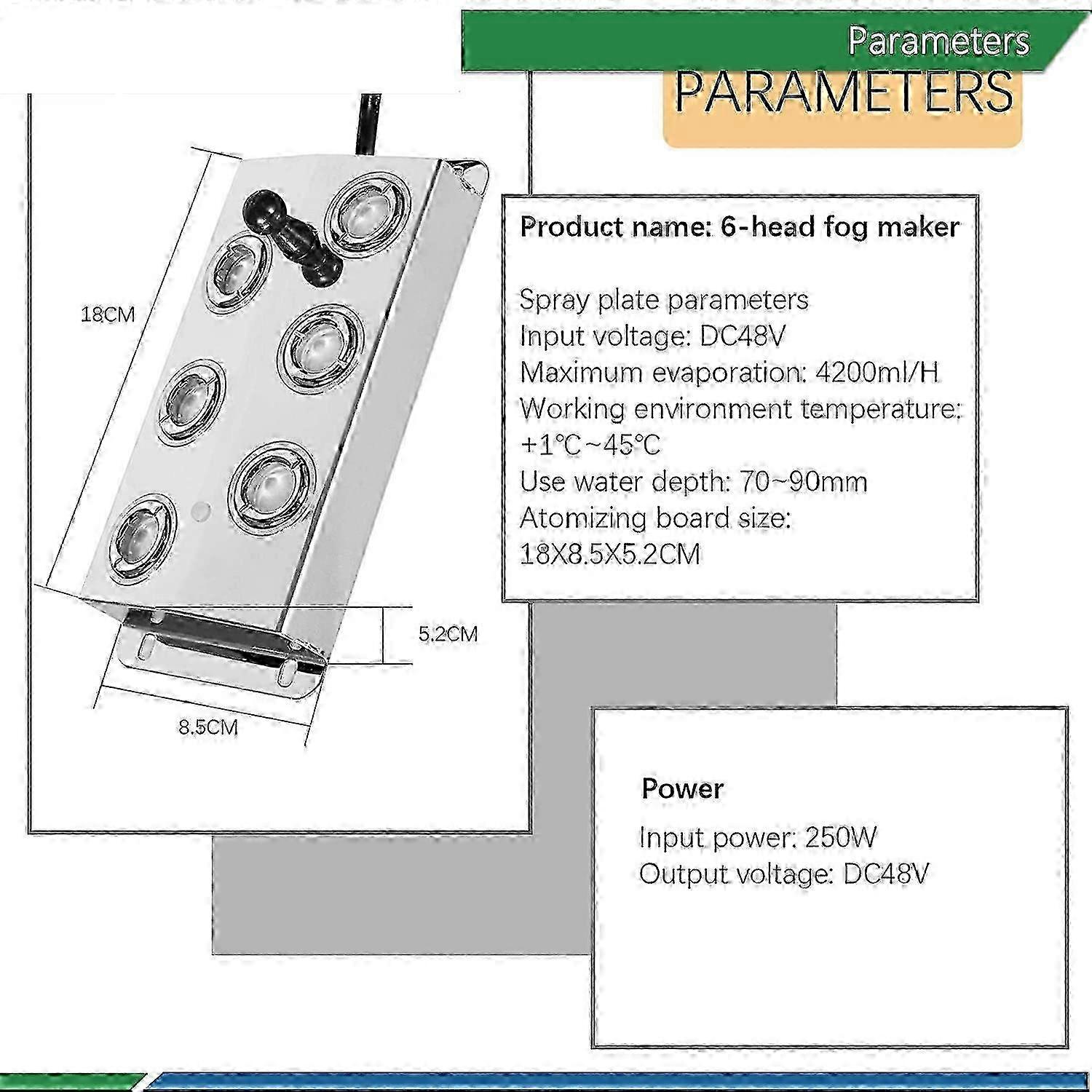 Parameters

PARAMETERS

18CM

5.2CM

8.5CM

Product name: 6-head fog maker

Spray plate parameters
Input voltage: DC48V
Maximum evaporation: 4200ml/H
Working environment temperature: +1℃~45℃
Use water depth: 70~90mm
Atomizing board size: 18X8.5X5.2CM

Power
Input power: 250W
Output voltage: DC48V