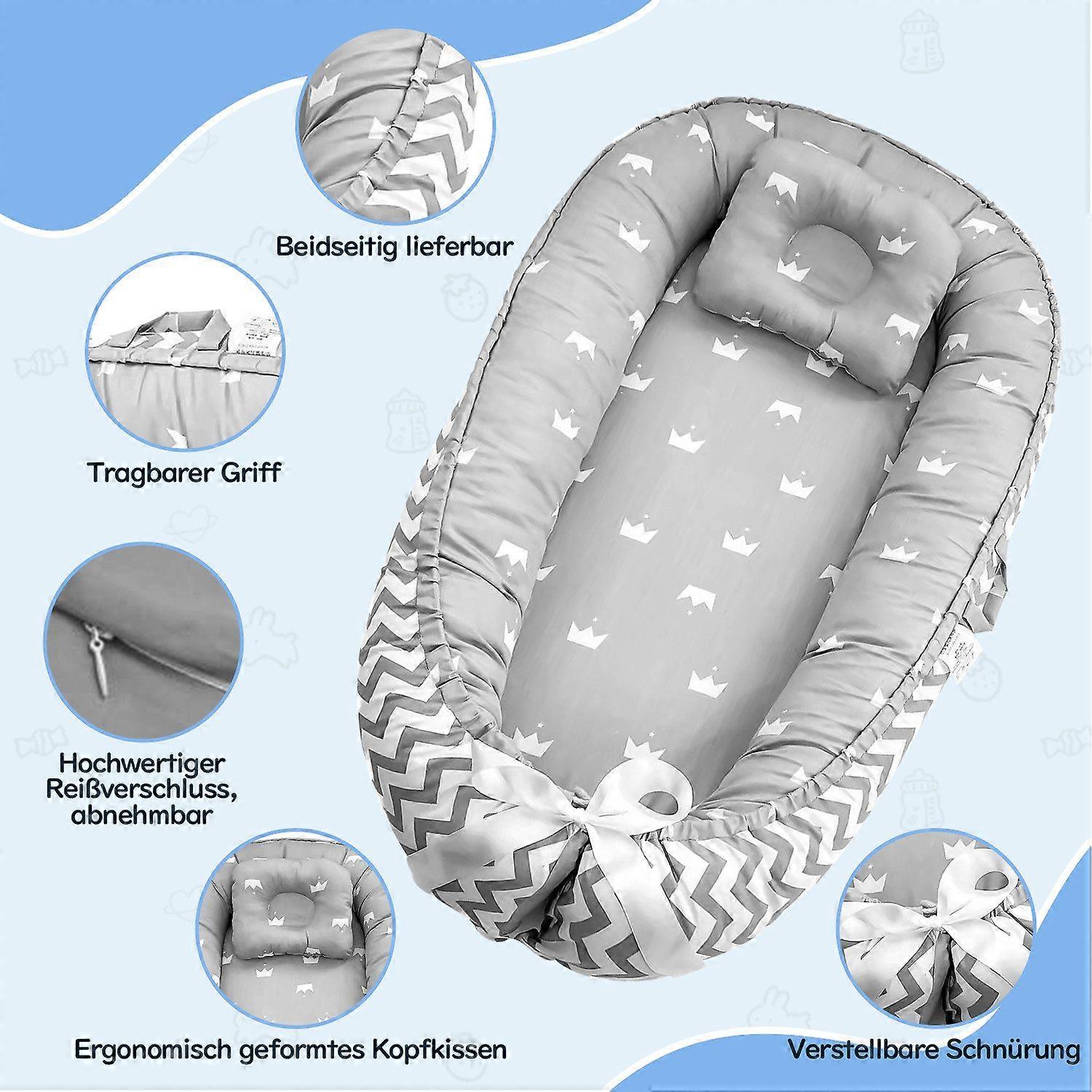 Beidseitig lieferbar

Tragbarer Griff

Hochwertiger Reißverschluss, abnehmbar

Ergonomisch geformtes Kopfkissen

Verstellbare Schnürung