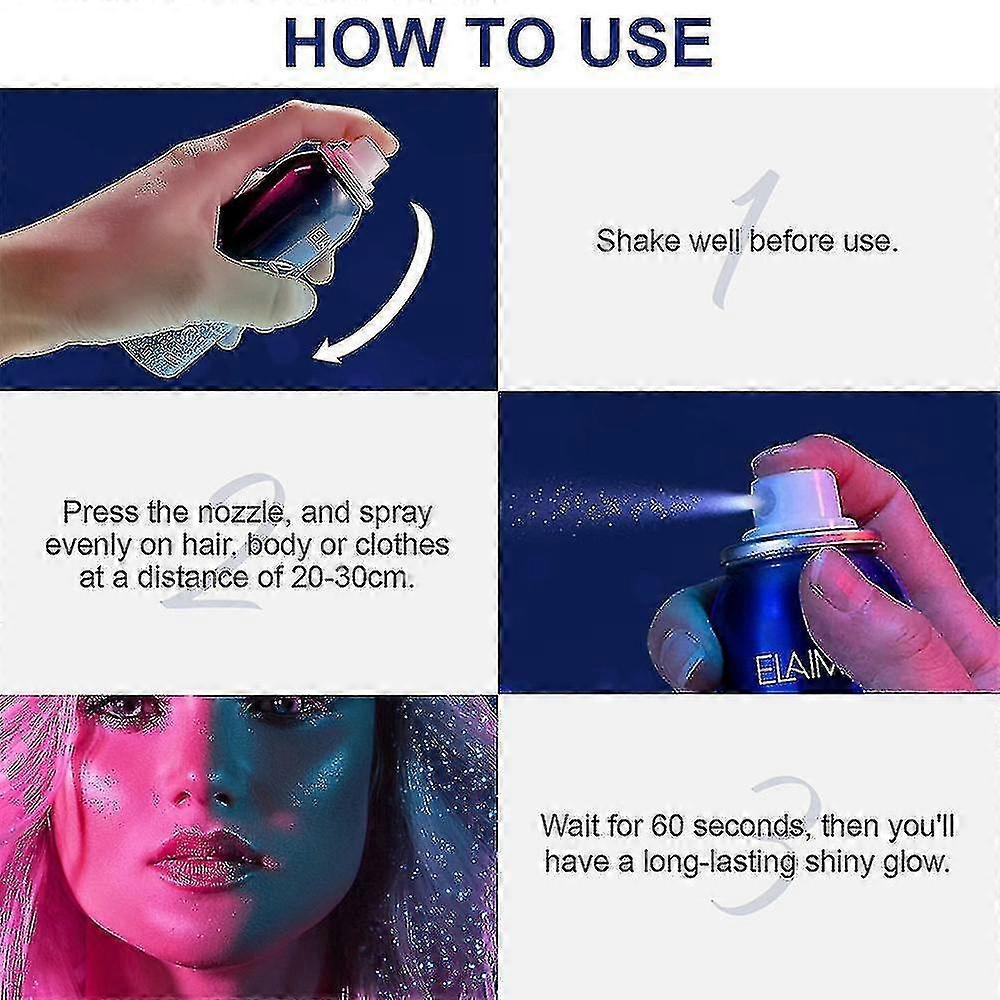 HOW TO USE

1

Shake well before use.

2

Press the nozzle, and spray evenly on hair, body or clothes at a distance of 20-30cm.

ELAIM

3

Wait for 60 seconds, then you'll have a long-lasting shiny glow.