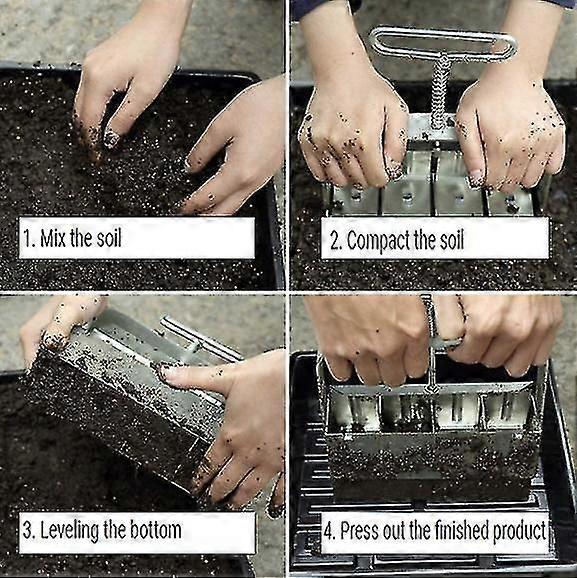 1. Mix the soil

2. Compact the soil

3. Leveling the bottom

4. Press out the finished product