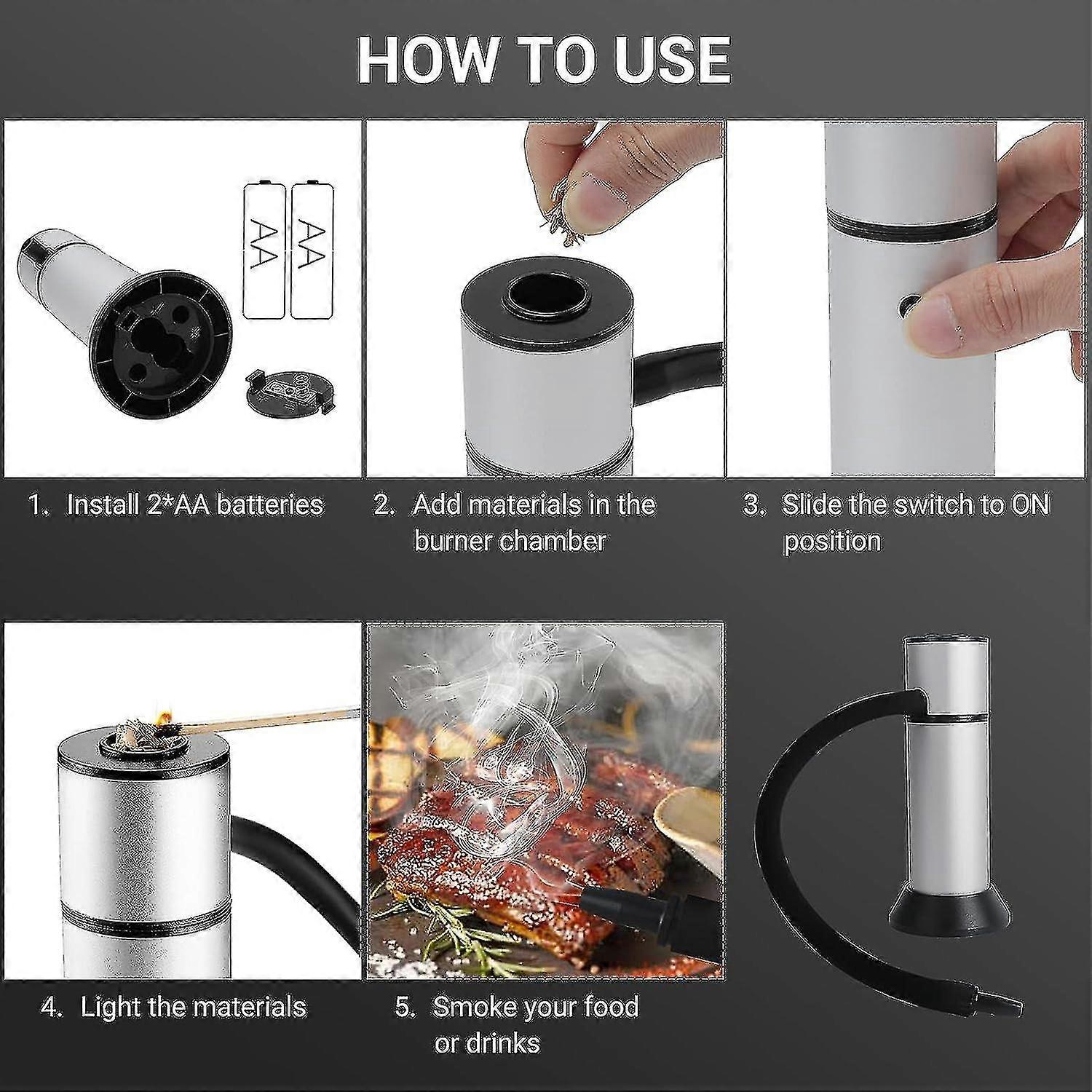 HOW TO USE

AA

AA

1. Install 2*AA batteries

2. Add materials in the burner chamber

3. Slide the switch to ON position

4. Light the materials

5. Smoke your food or drinks