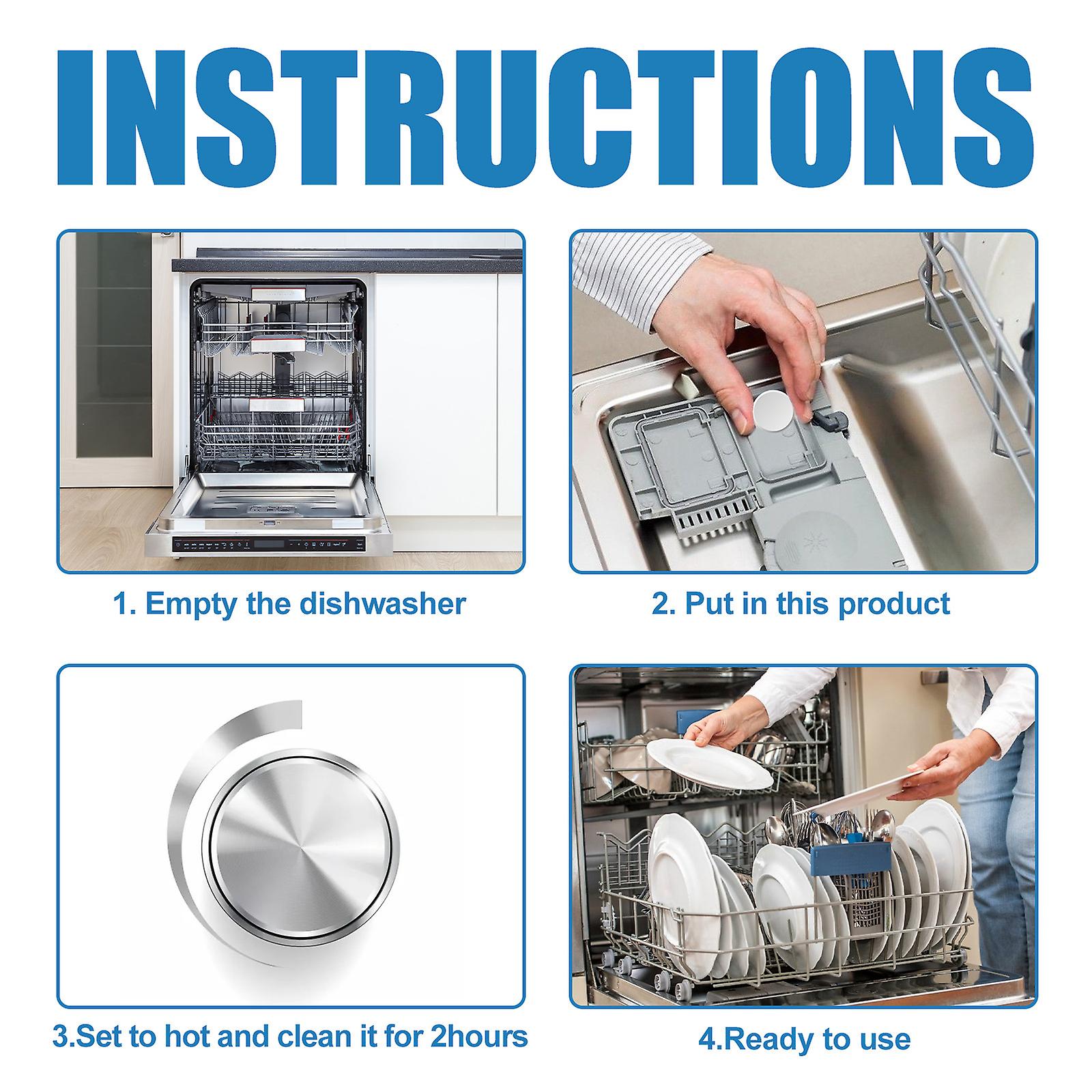 INSTRUCTIONS

1. Empty the dishwasher

2. Put in this product

3.Set to hot and clean it for 2hours

4.Ready to use