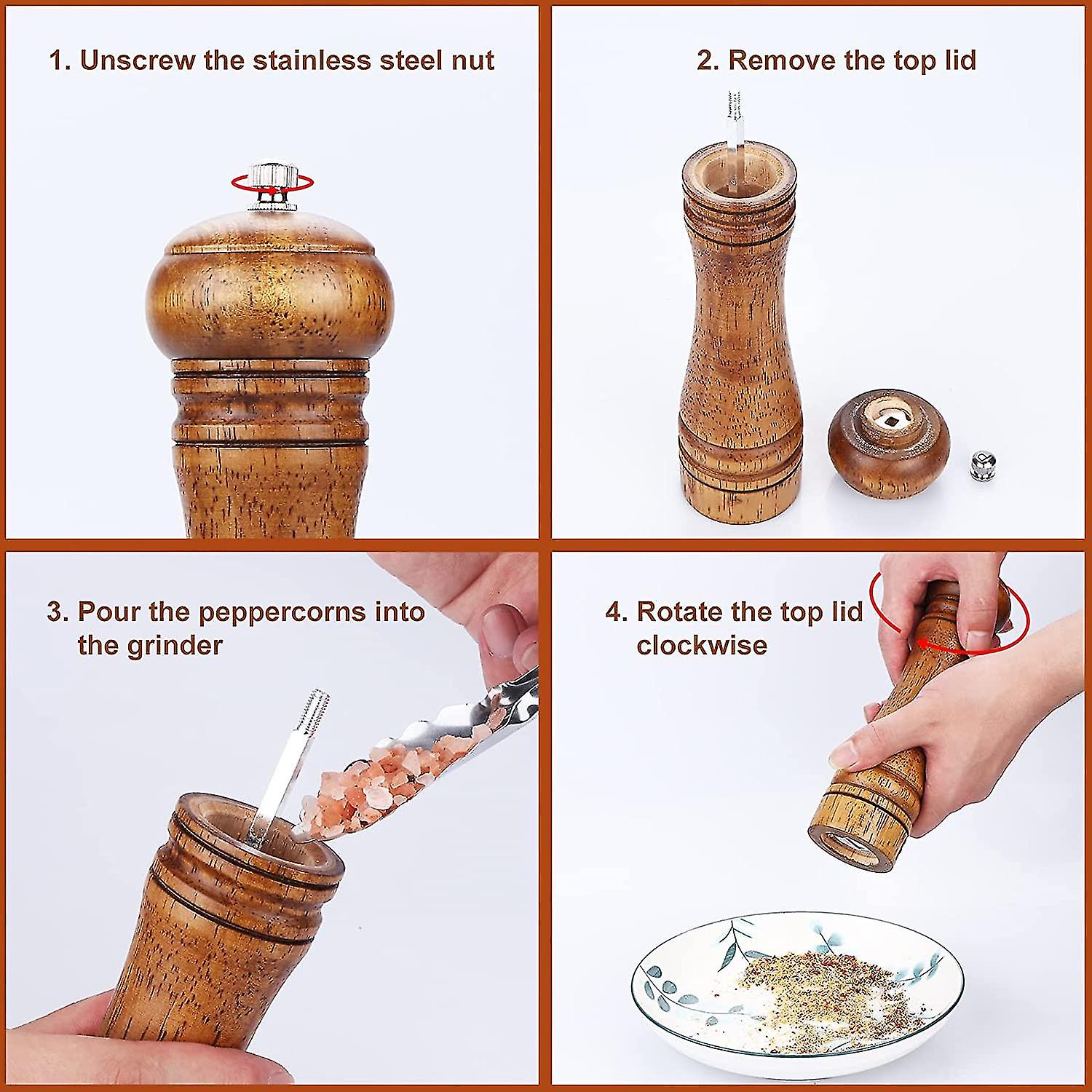 1. Unscrew the stainless steel nut

2. Remove the top lid

3. Pour the peppercorns into the grinder

4. Rotate the top lid clockwise