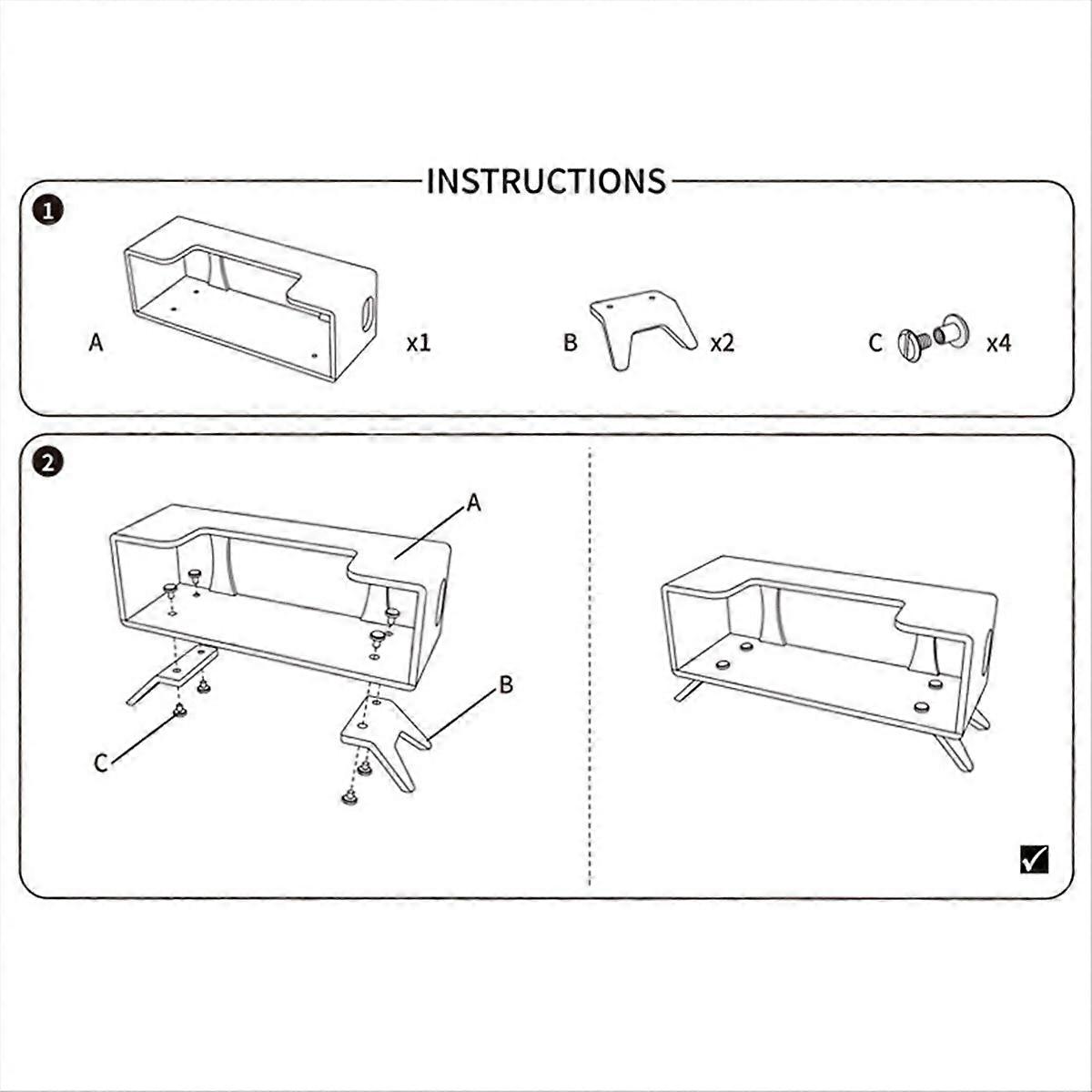 INSTRUCTIONS

1

A x1

B x2

C x4

2

A

B

C