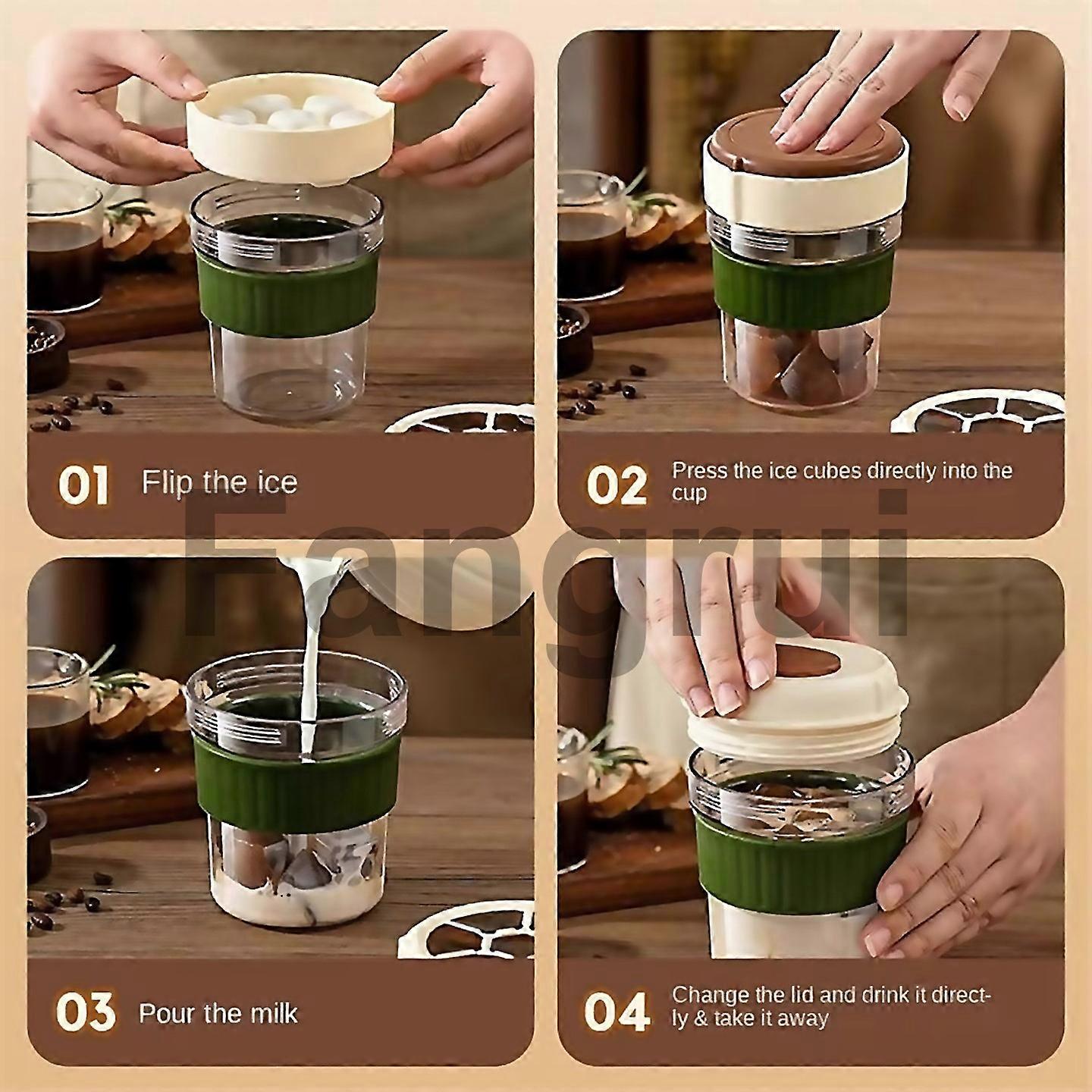 01 Flip the ice

02 Press the ice cubes directly into the cup

Fangrui

03 Pour the milk

04 Change the lid and drink it directly & take it away