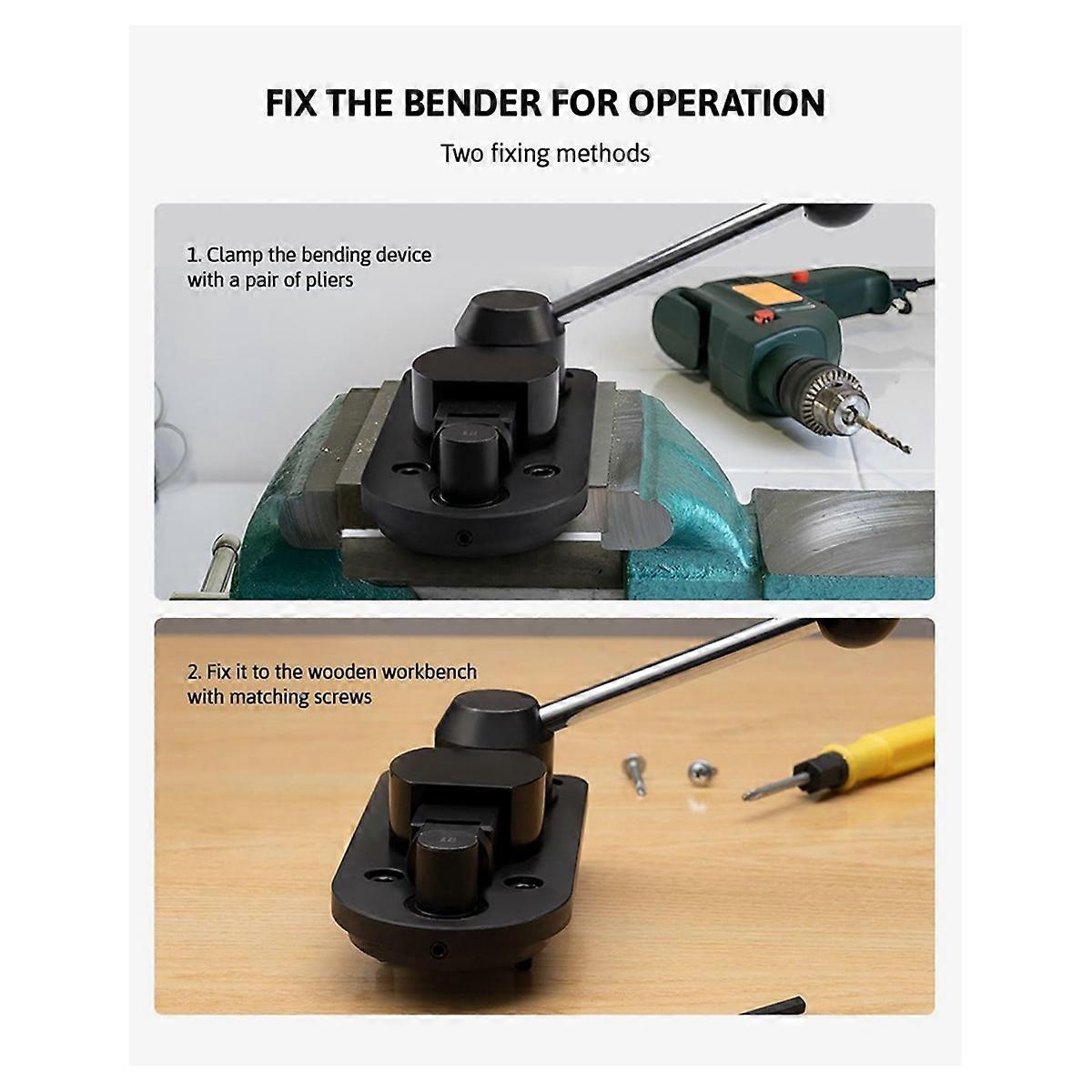 FIX THE BENDER FOR OPERATION

Two fixing methods

1. Clamp the bending device with a pair of pliers

2. Fix it to the wooden workbench with matching screws