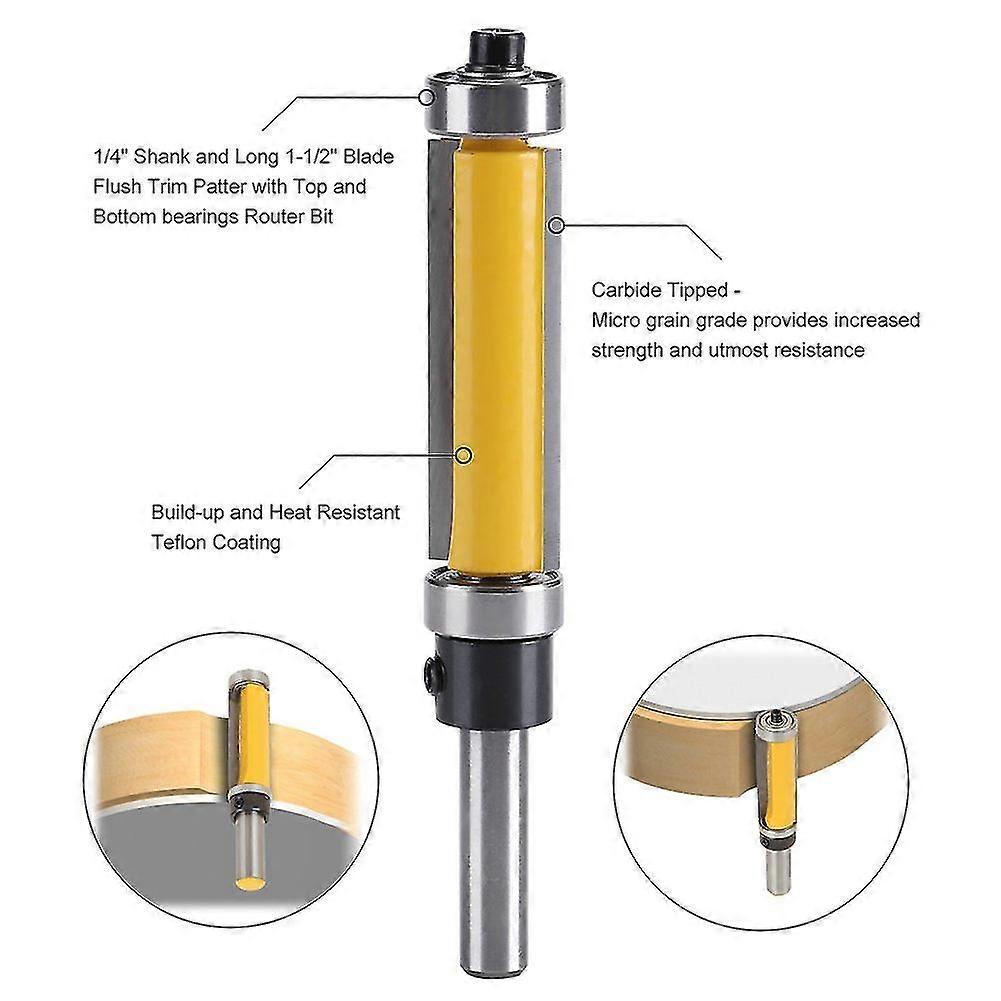 1/4" Shank and Long 1-1/2" Blade Flush Trim Patter with Top and Bottom bearings Router Bit

Carbide Tipped -
Micro grain grade provides increased strength and utmost resistance

Build-up and Heat Resistant Teflon Coating