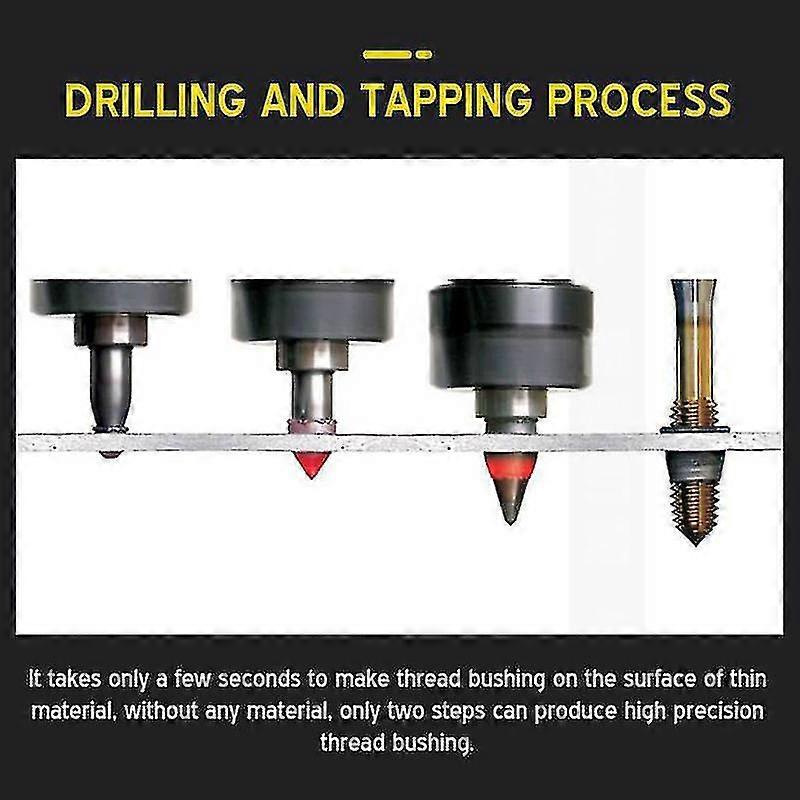 DRILLING AND TAPPING PROCESS

It takes only a few seconds to make thread bushing on the surface of thin material, without any material, only two steps can produce high precision thread bushing.