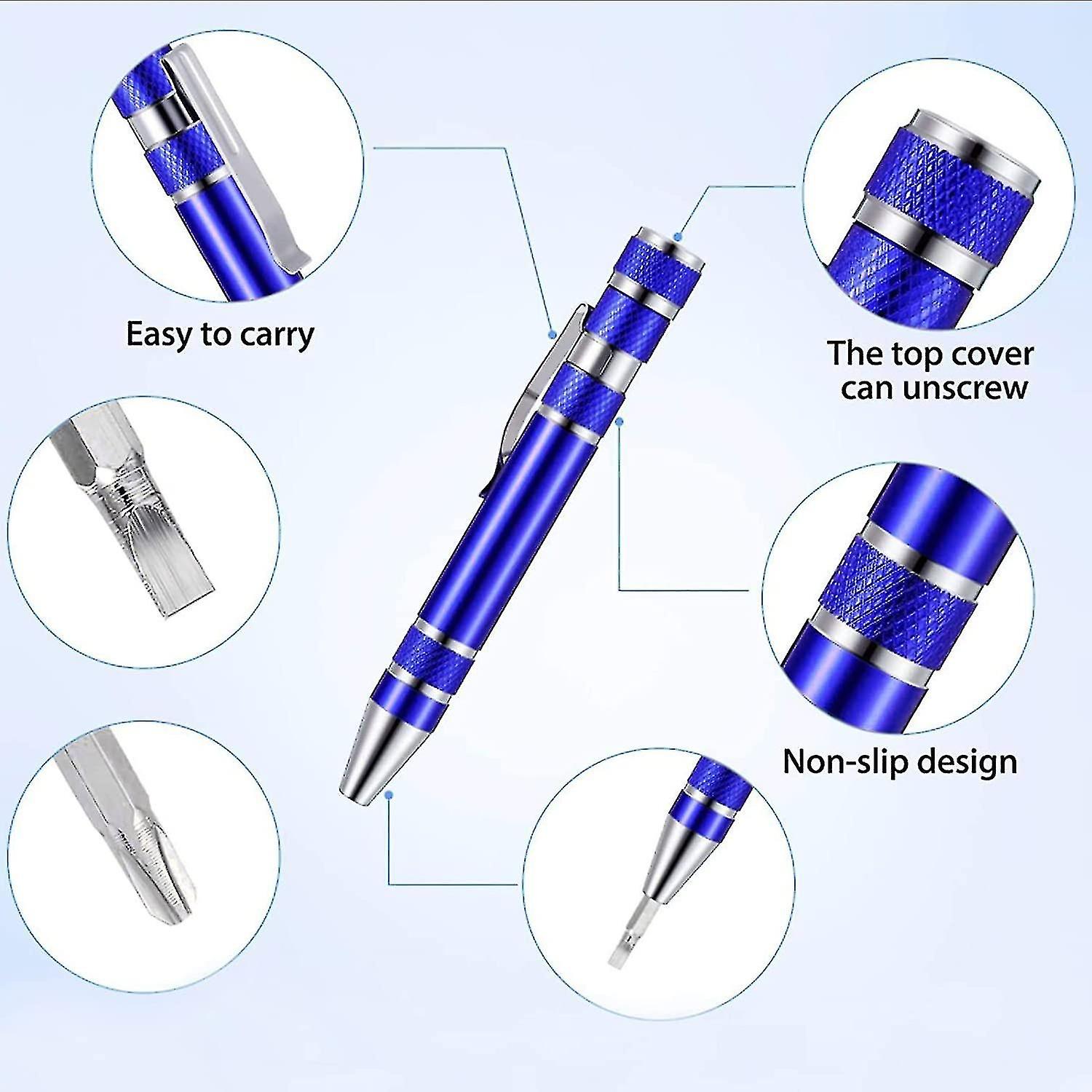 Easy to carry

The top cover can unscrew

Non-slip design