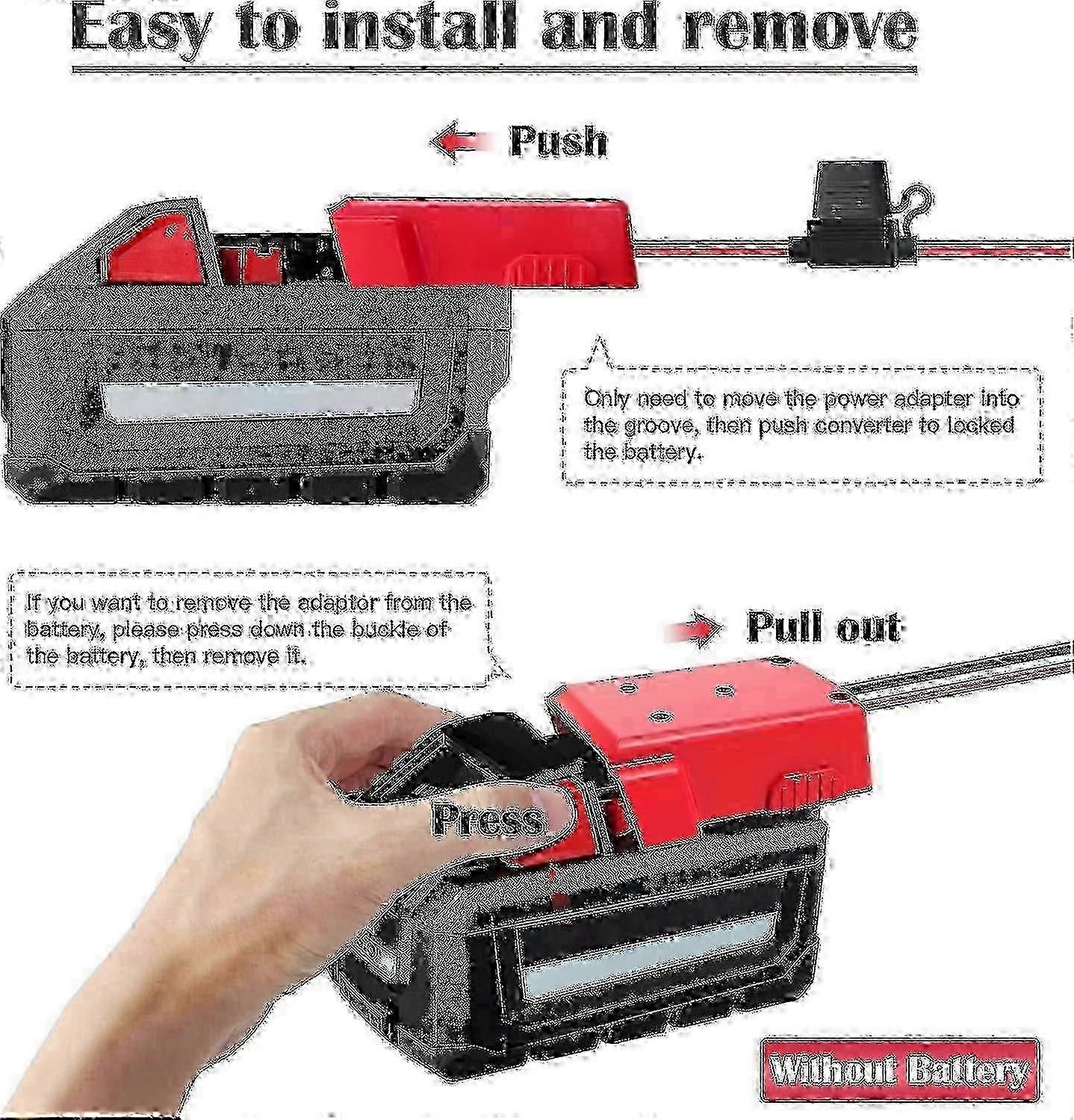 Easy to install and remove

Push

Only need to move the power adapter into the groove, then push converter to locked the battery.

If you want to remove the adaptor from the battery, please press down the buckle of the battery, then remove it.

Pull out

Press

Without Battery