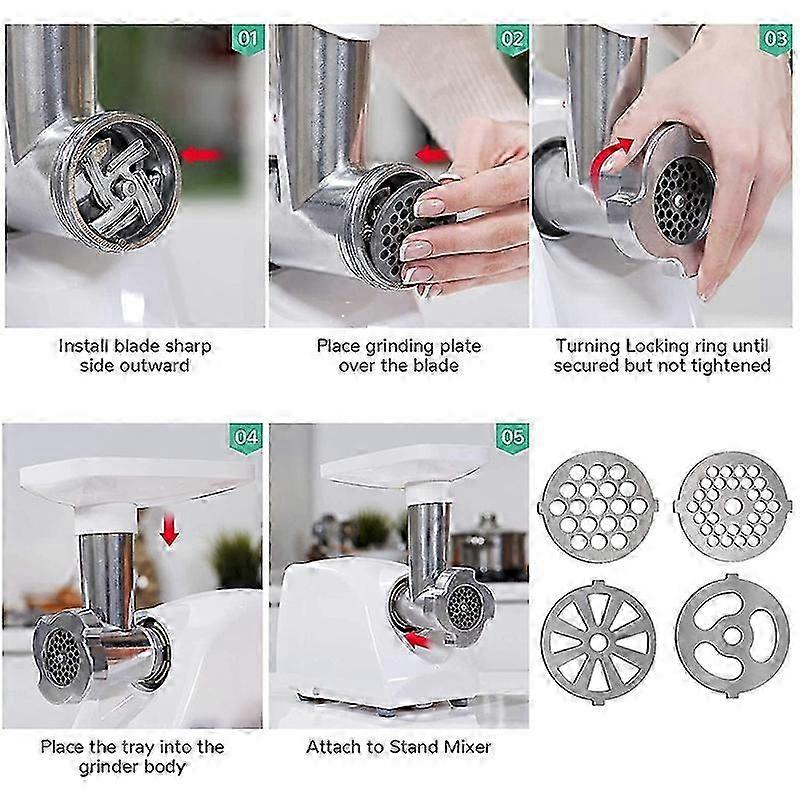 01

Install blade sharp side outward

02

Place grinding plate over the blade

03

Turning Locking ring until secured but not tightened

04

Place the tray into the grinder body

05

Attach to Stand Mixer