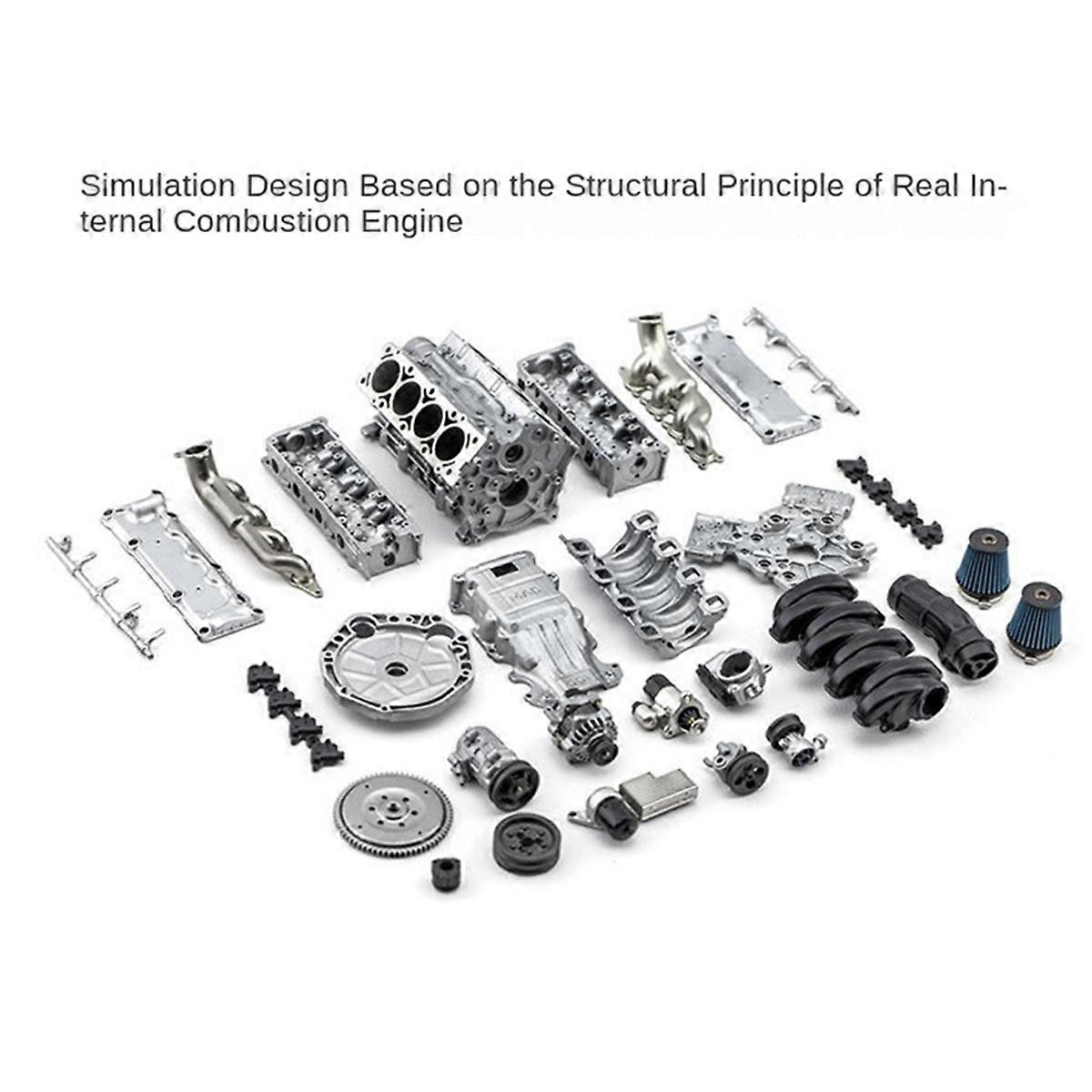 Simulation Design Based on the Structural Principle of Real Internal Combustion Engine