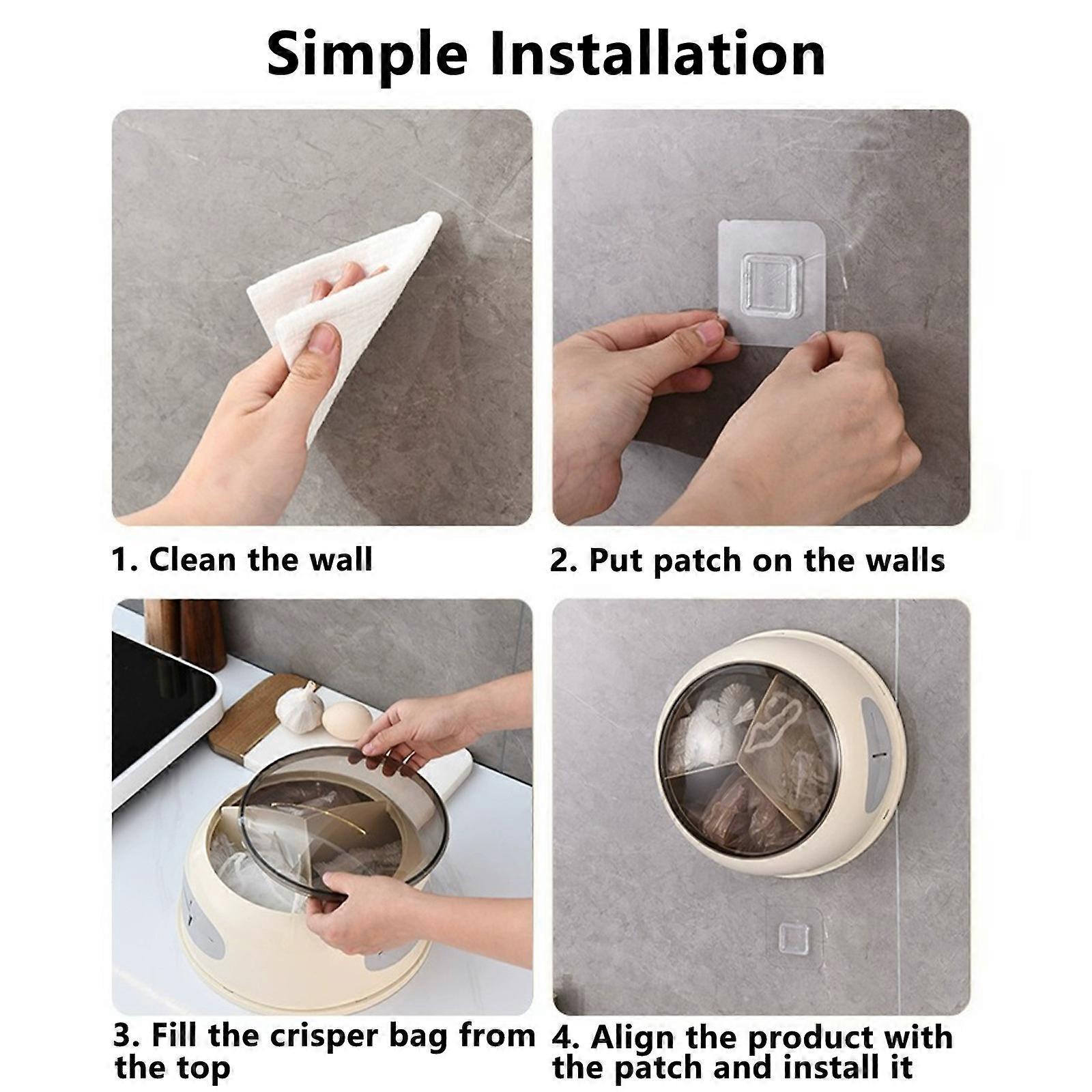 Simple Installation

1. Clean the wall

2. Put patch on the walls

3. Fill the crisper bag from the top

4. Align the product with the patch and install it