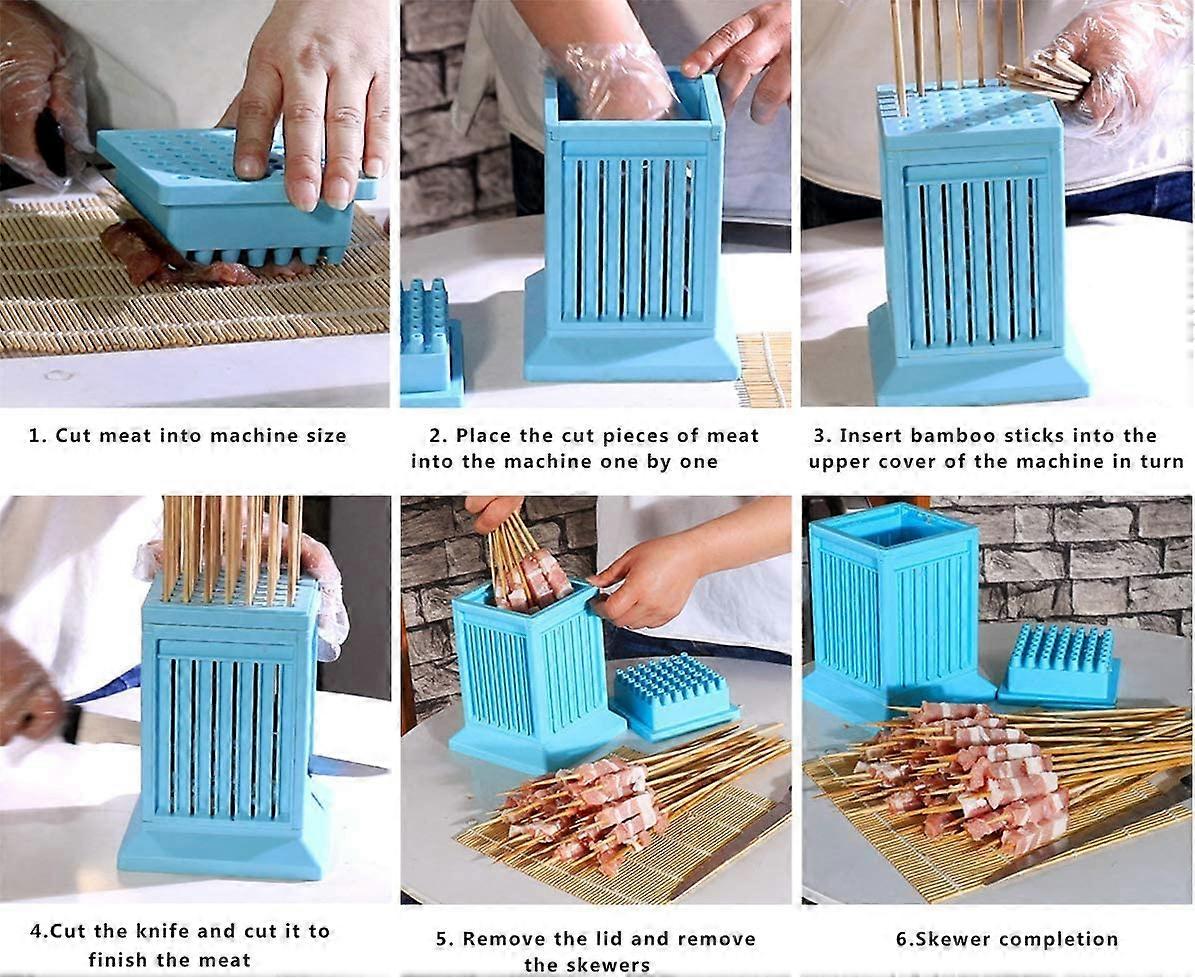 1. Cut meat into machine size

2. Place the cut pieces of meat into the machine one by one

3. Insert bamboo sticks into the upper cover of the machine in turn

4.Cut the knife and cut it to finish the meat

5. Remove the lid and remove the skewers

6.Skewer completion