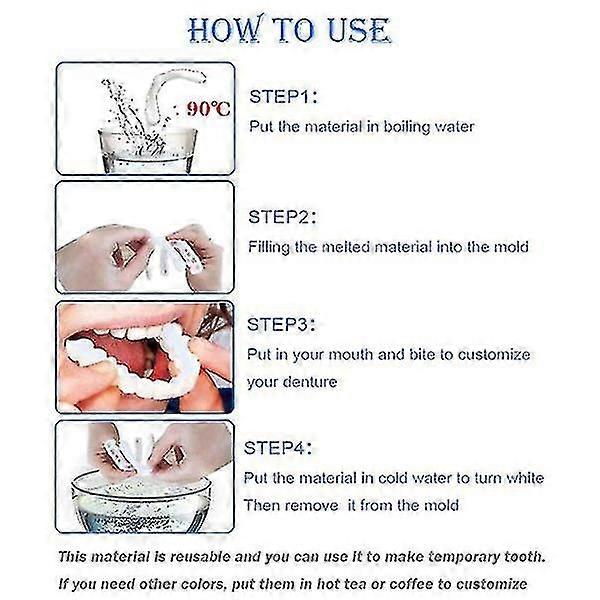 HOW TO USE

: 90℃

STEP1:
Put the material in boiling water

STEP2:
Filling the melted material into the mold

STEP3:
Put in your mouth and bite to customize your denture

STEP4:
Put the material in cold water to turn white
Then remove it from the mold

This material is reusable and you can use it to make temporary tooth.
If you need other colors, put them in hot tea or coffee to customize