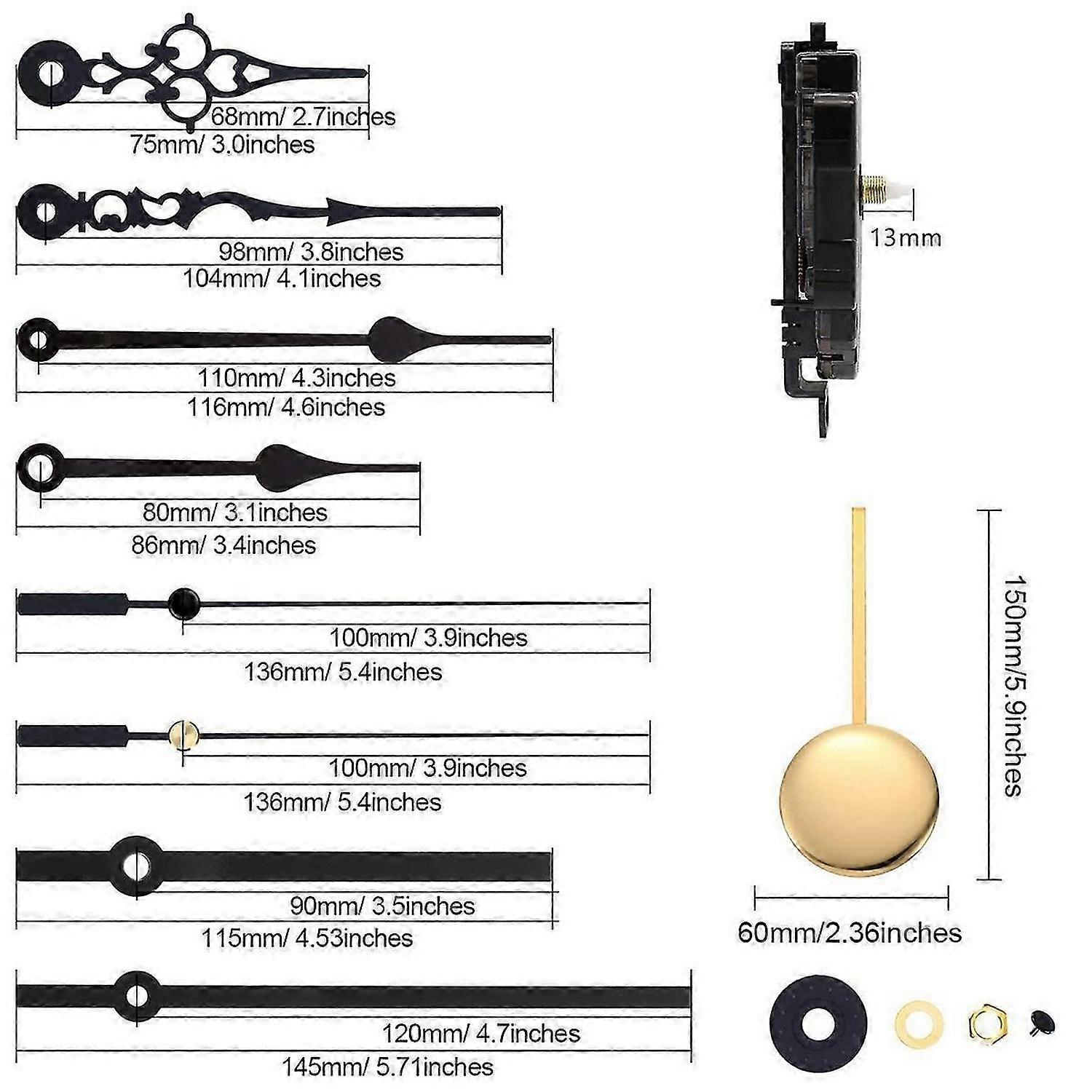 68mm/ 2.7inches
75mm/ 3.0inches

98mm/ 3.8inches
104mm/ 4.1inches

110mm/ 4.3inches
116mm/ 4.6inches

80mm/ 3.1inches
86mm/ 3.4inches

100mm/ 3.9inches
136mm/ 5.4inches

100mm/ 3.9inches
136mm/ 5.4inches

90mm/ 3.5inches
115mm/ 4.53inches

120mm/ 4.7inches
145mm/ 5.71inches

13mm

150mm/5.9inches

60mm/2.36inches