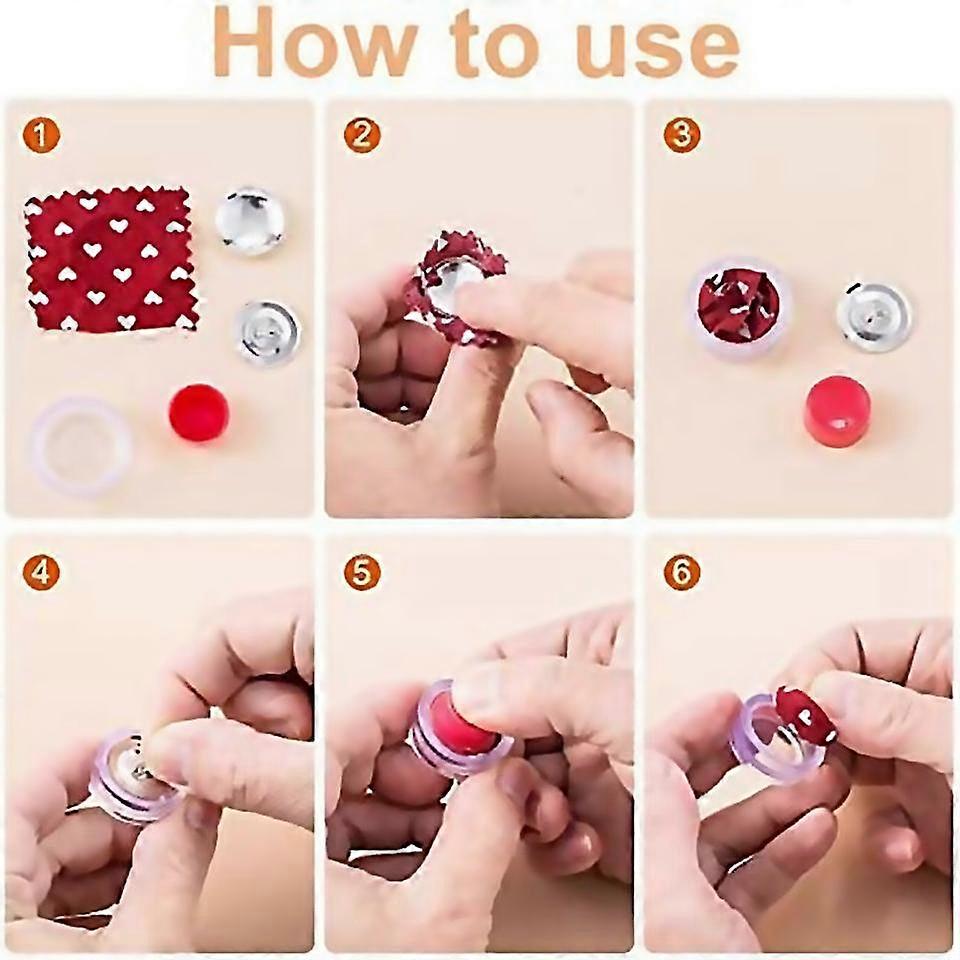 How to use

1

2

3

4

5

6