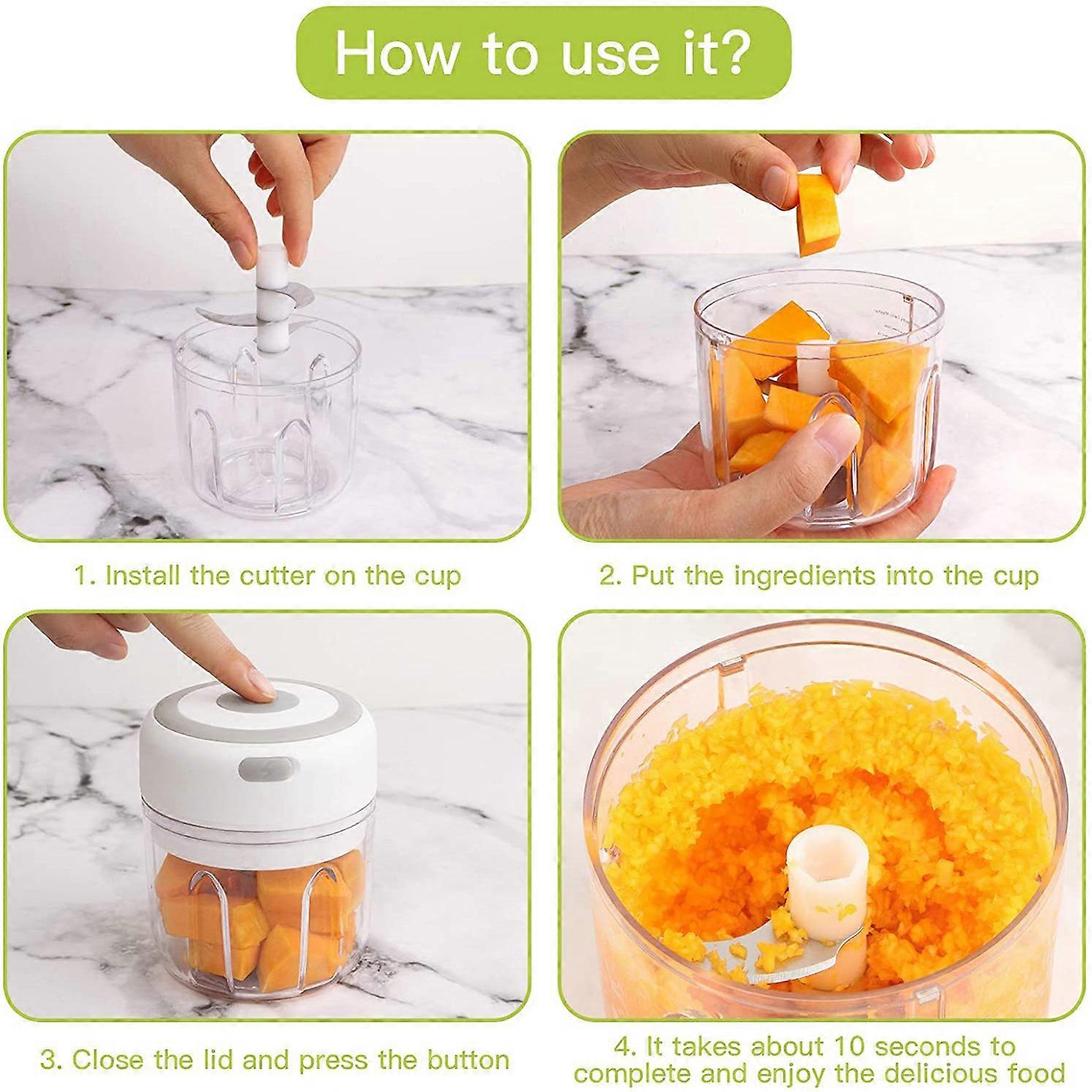 How to use it?

1. Install the cutter on the cup

2. Put the ingredients into the cup

3. Close the lid and press the button

4. It takes about 10 seconds to complete and enjoy the delicious food