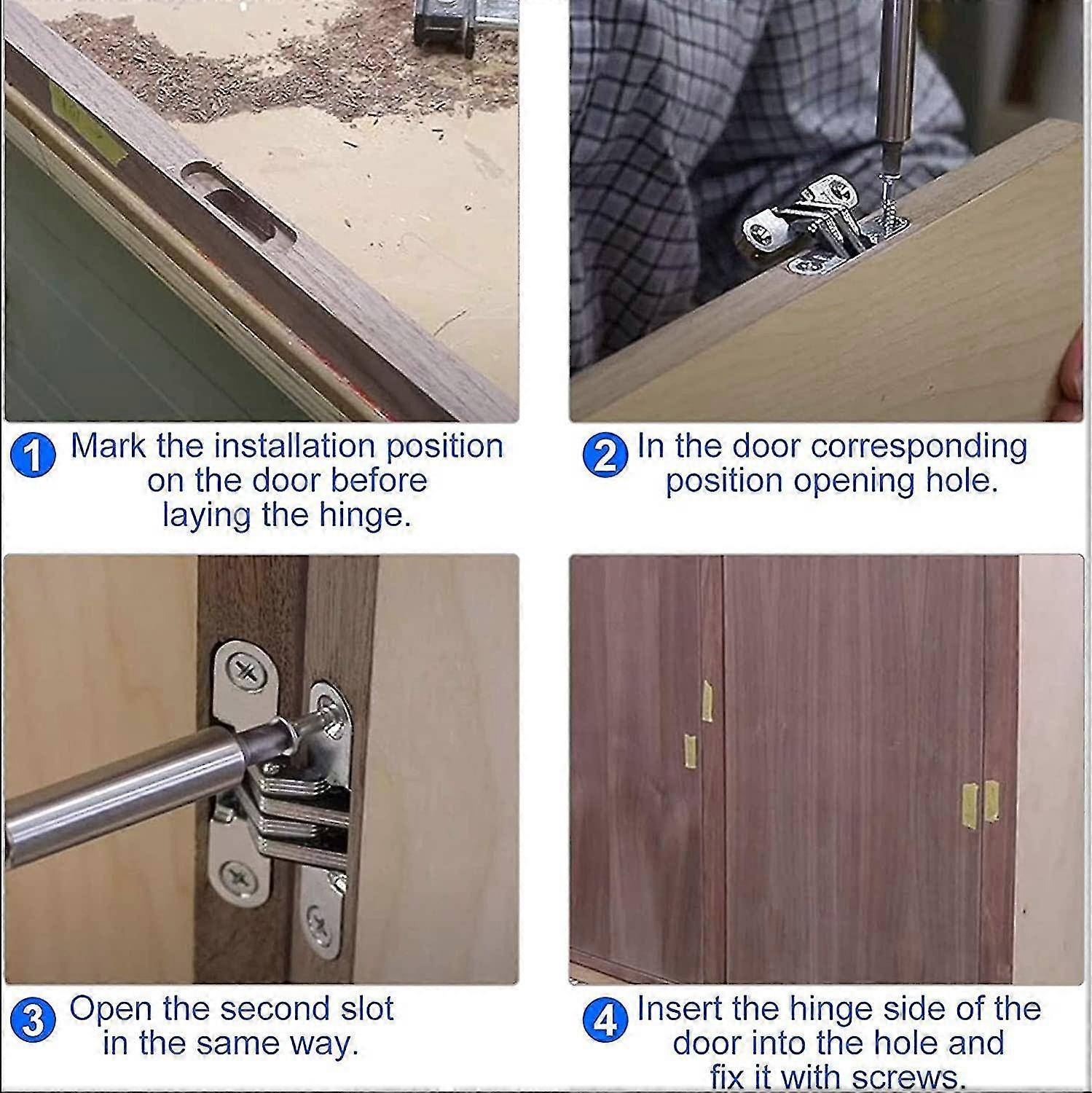 1 Mark the installation position on the door before laying the hinge.

2 In the door corresponding position opening hole.

3 Open the second slot in the same way.

4 Insert the hinge side of the door into the hole and fix it with screws.