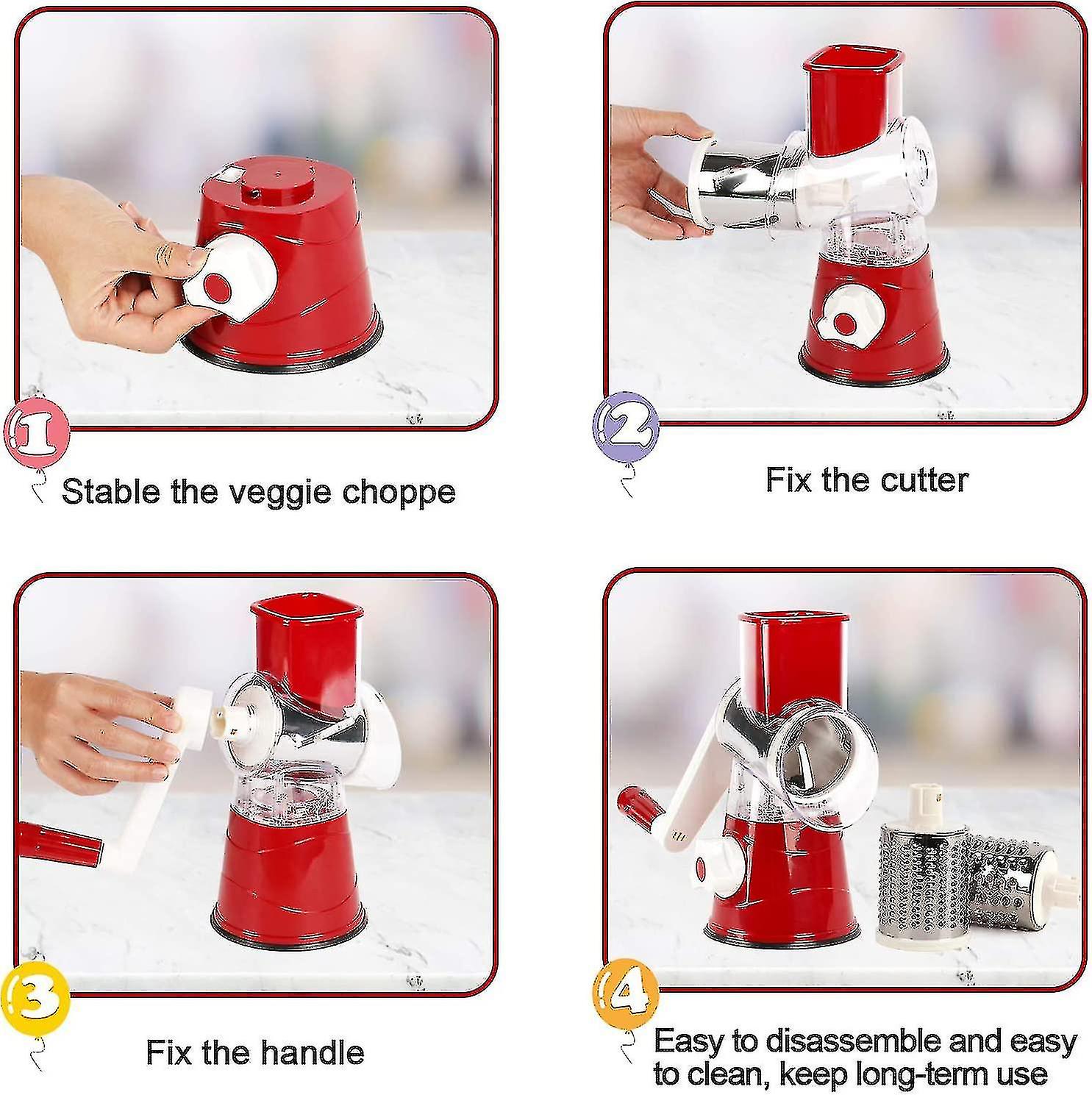 1
Stable the veggie choppe

2
Fix the cutter

3
Fix the handle

4
Easy to disassemble and easy to clean, keep long-term use