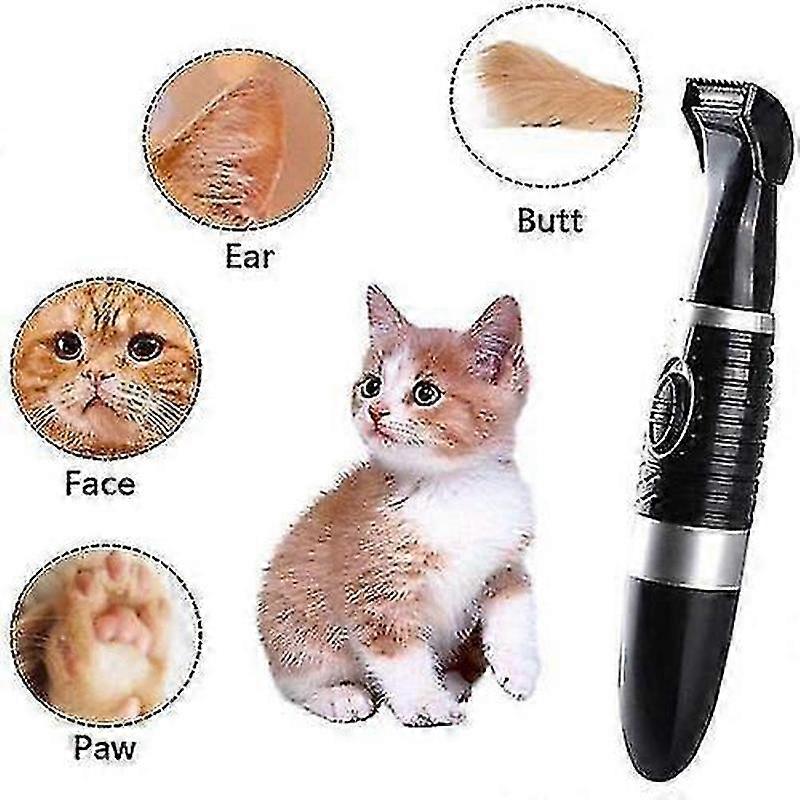 Ear

Butt

Face

Paw