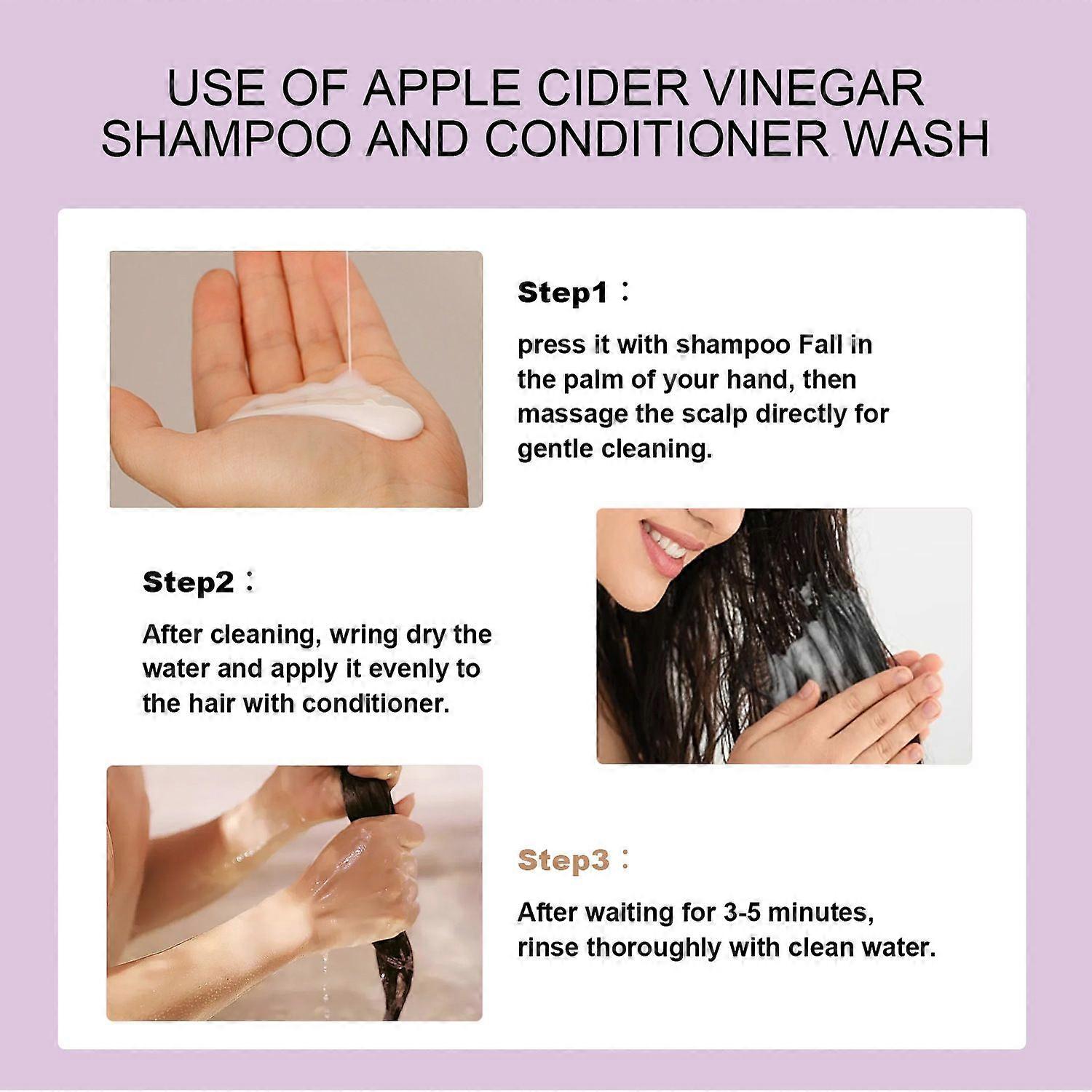 USE OF APPLE CIDER VINEGAR SHAMPOO AND CONDITIONER WASH

Step1：

press it with shampoo Fall in the palm of your hand, then massage the scalp directly for gentle cleaning.

Step2：

After cleaning, wring dry the water and apply it evenly to the hair with conditioner.

Step3：

After waiting for 3-5 minutes, rinse thoroughly with clean water.