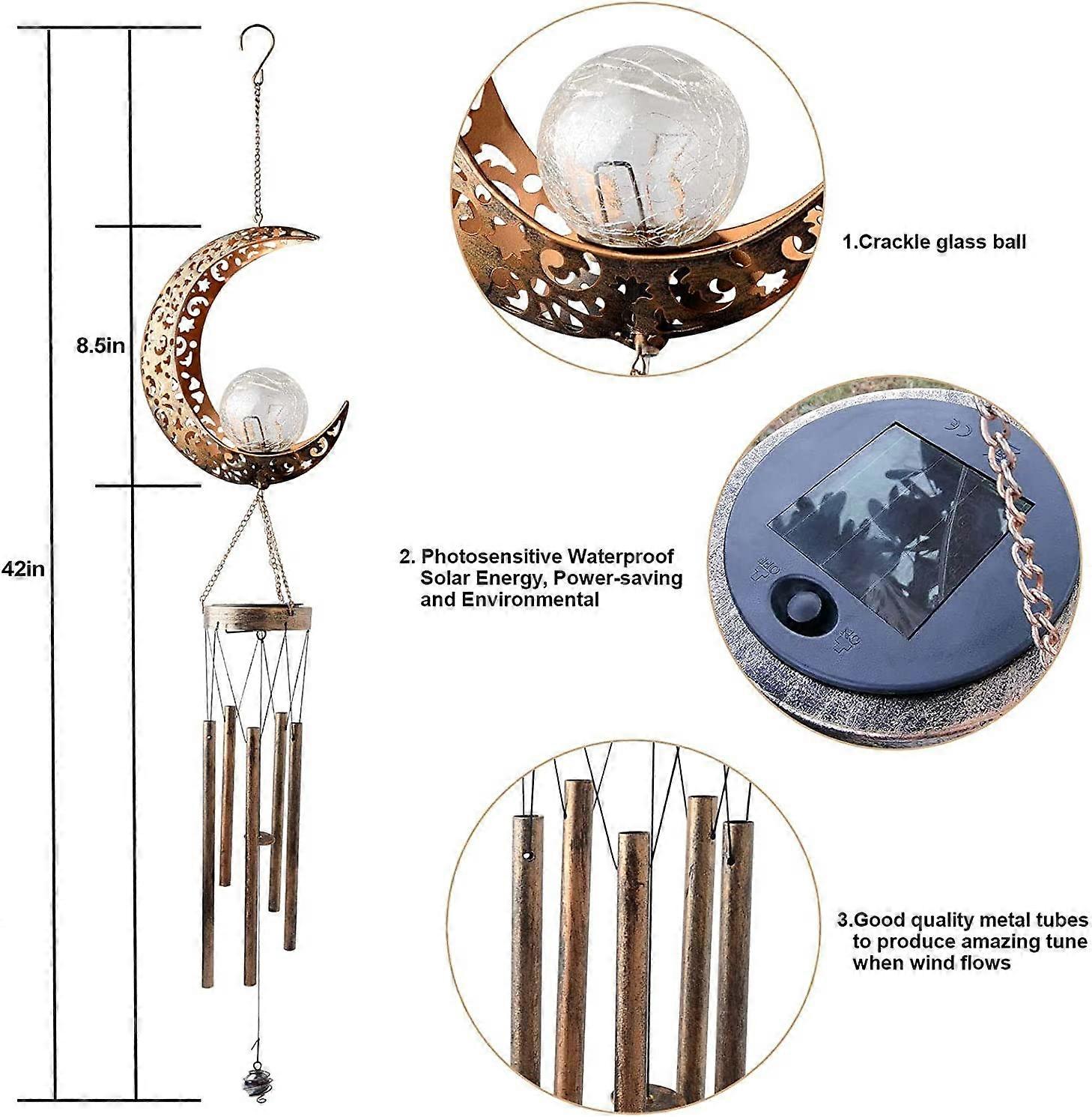 8.5in

42in

1.Crackle glass ball

2. Photosensitive Waterproof Solar Energy, Power-saving and Environmental

OFF

ON

CE

3.Good quality metal tubes to produce amazing tune when wind flows