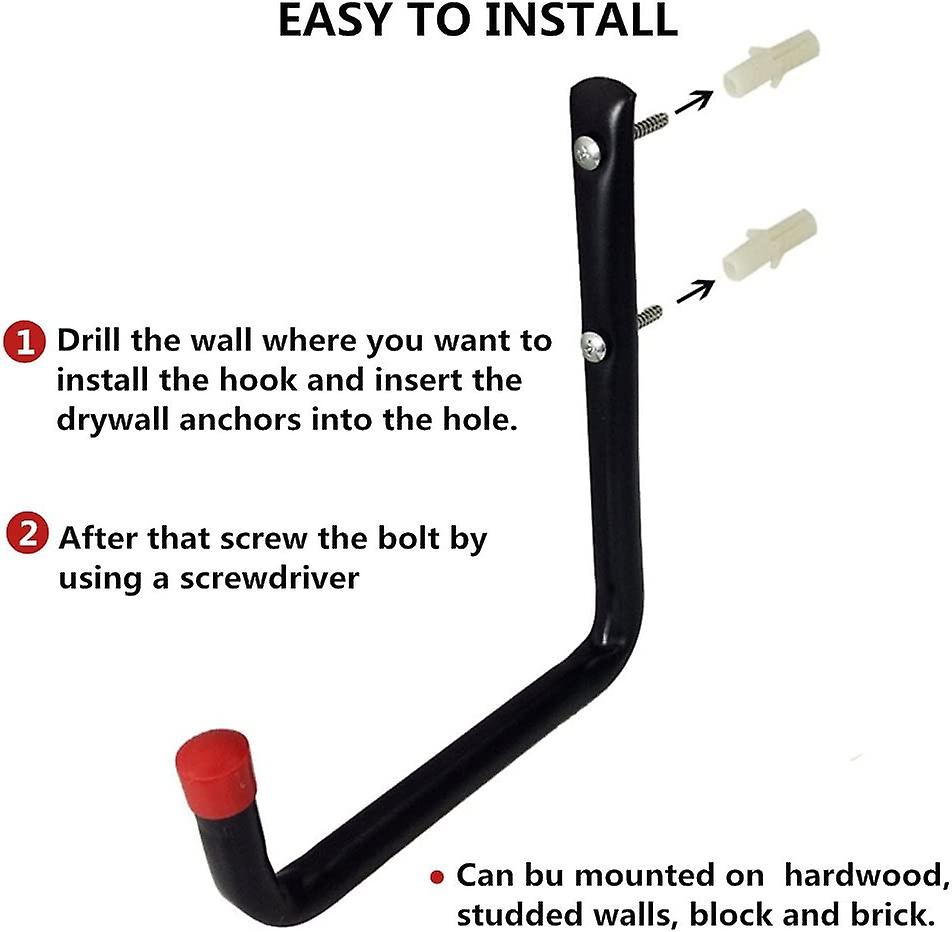 EASY TO INSTALL

1 Drill the wall where you want to install the hook and insert the drywall anchors into the hole.

2 After that screw the bolt by using a screwdriver

• Can bu mounted on hardwood, studded walls, block and brick.