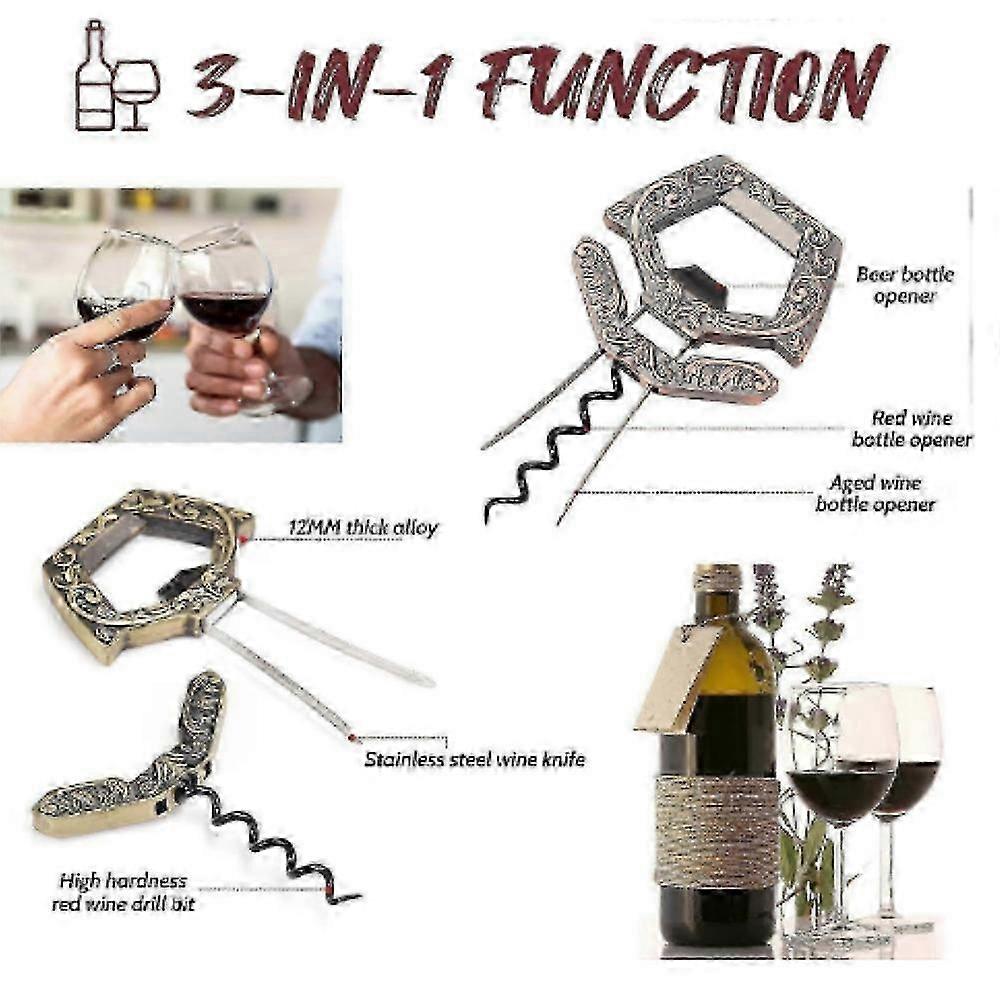 3-IN-1 FUNCTION

Beer bottle opener

Red wine bottle opener

Aged wine bottle opener

12MM thick alloy

Stainless steel wine knife

High hardness red wine drill bit