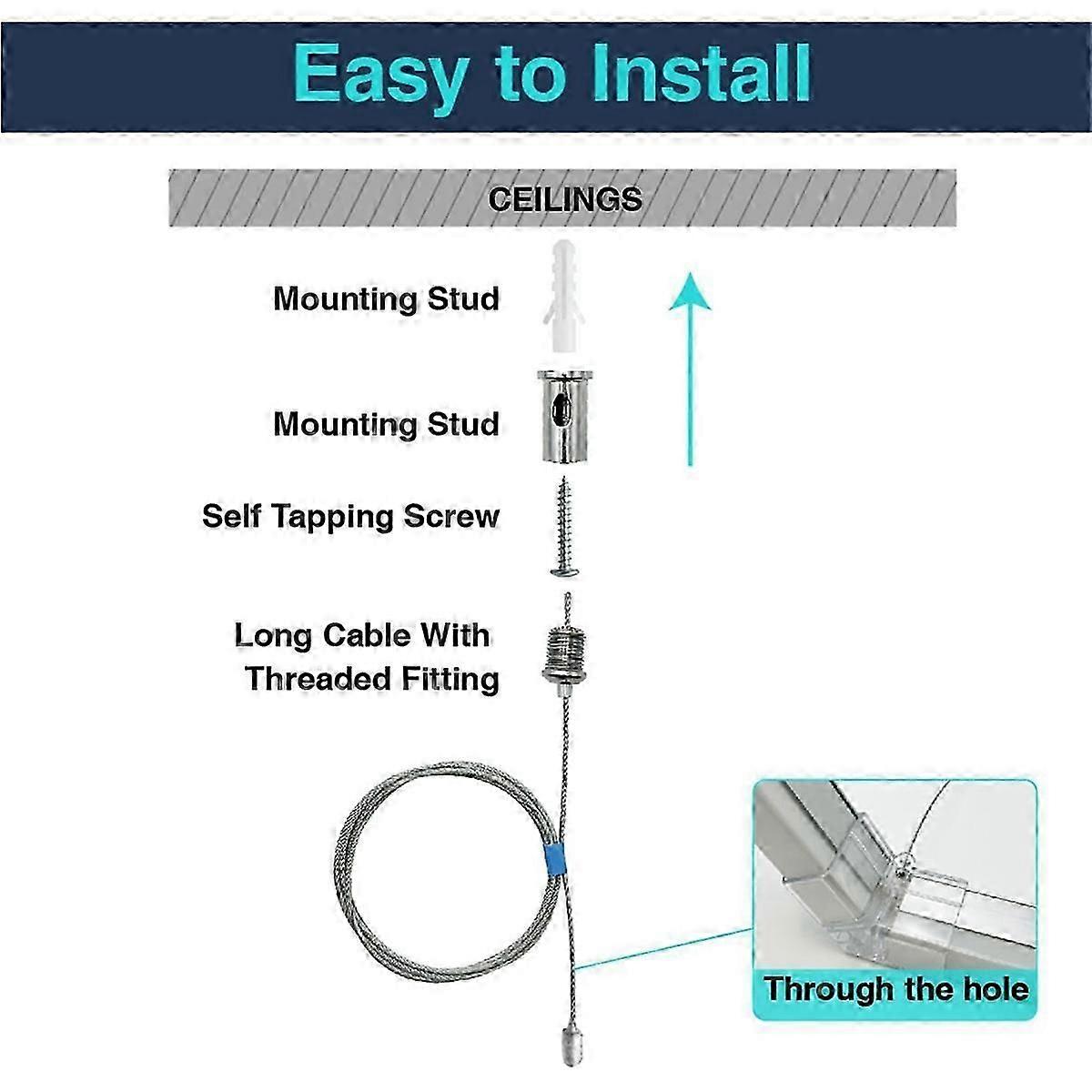 Easy to Install

CEILINGS

Mounting Stud

Mounting Stud

Self Tapping Screw

Long Cable With Threaded Fitting

Through the hole