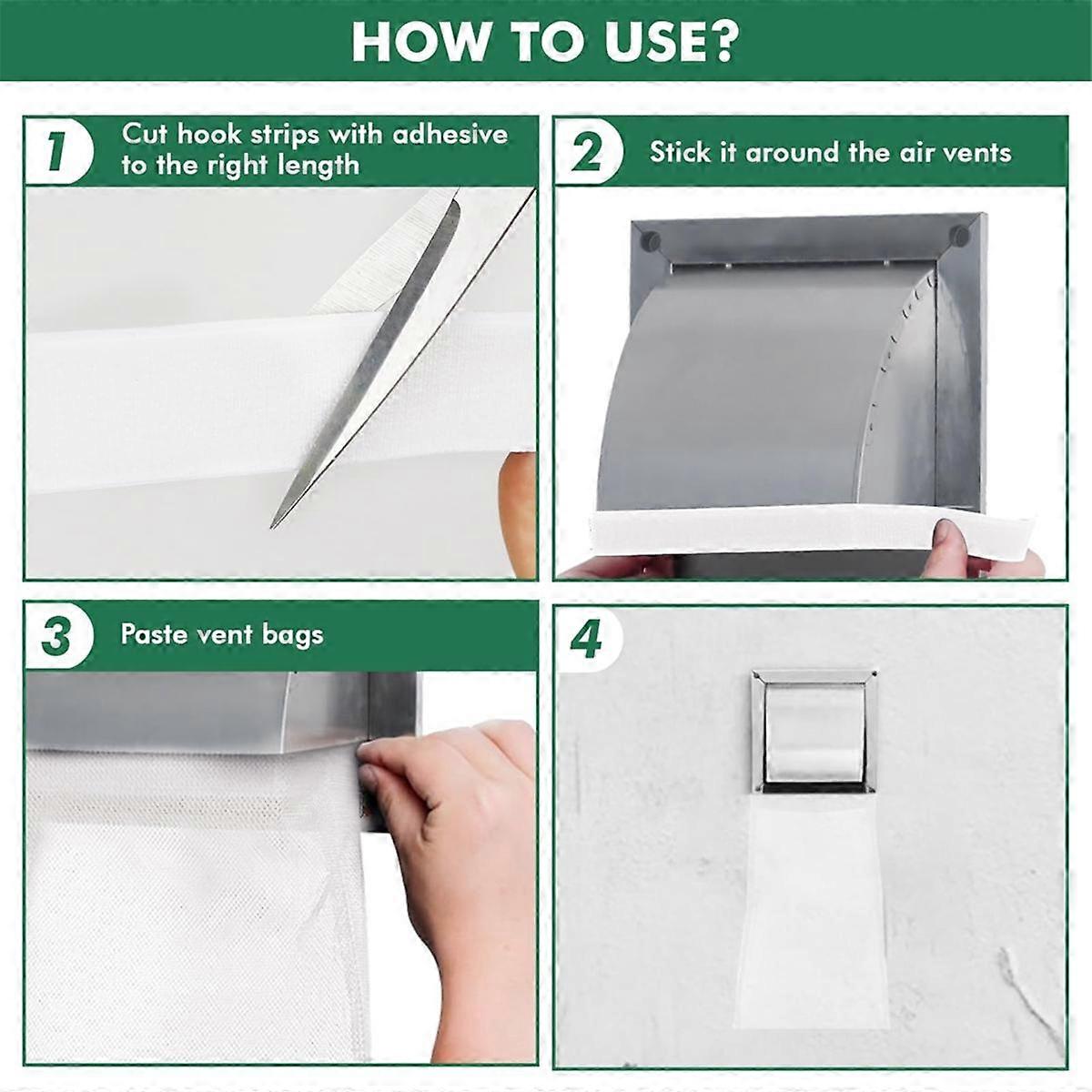 HOW TO USE?

1 Cut hook strips with adhesive to the right length

2 Stick it around the air vents

3 Paste vent bags

4