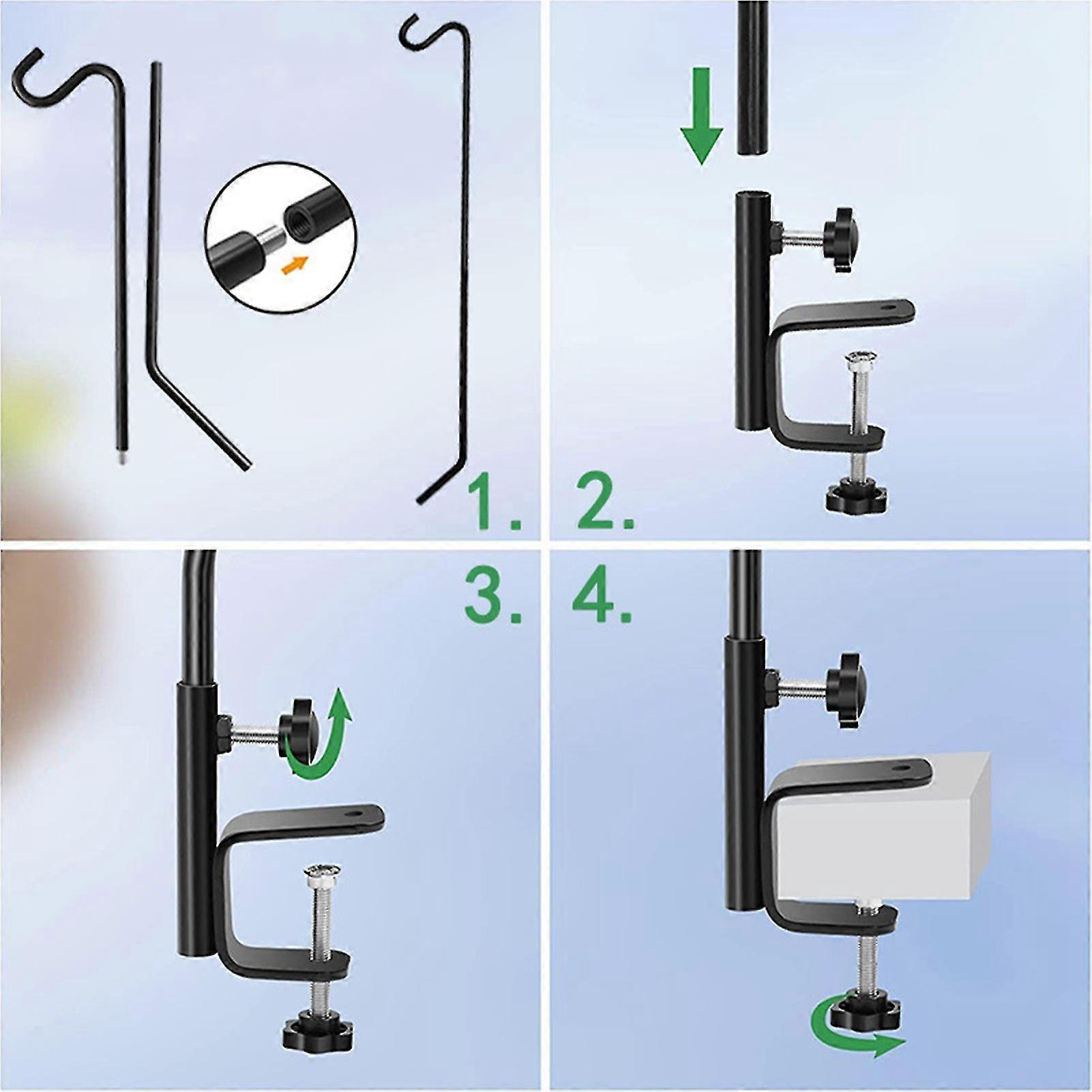 1.
2.
3.
4.