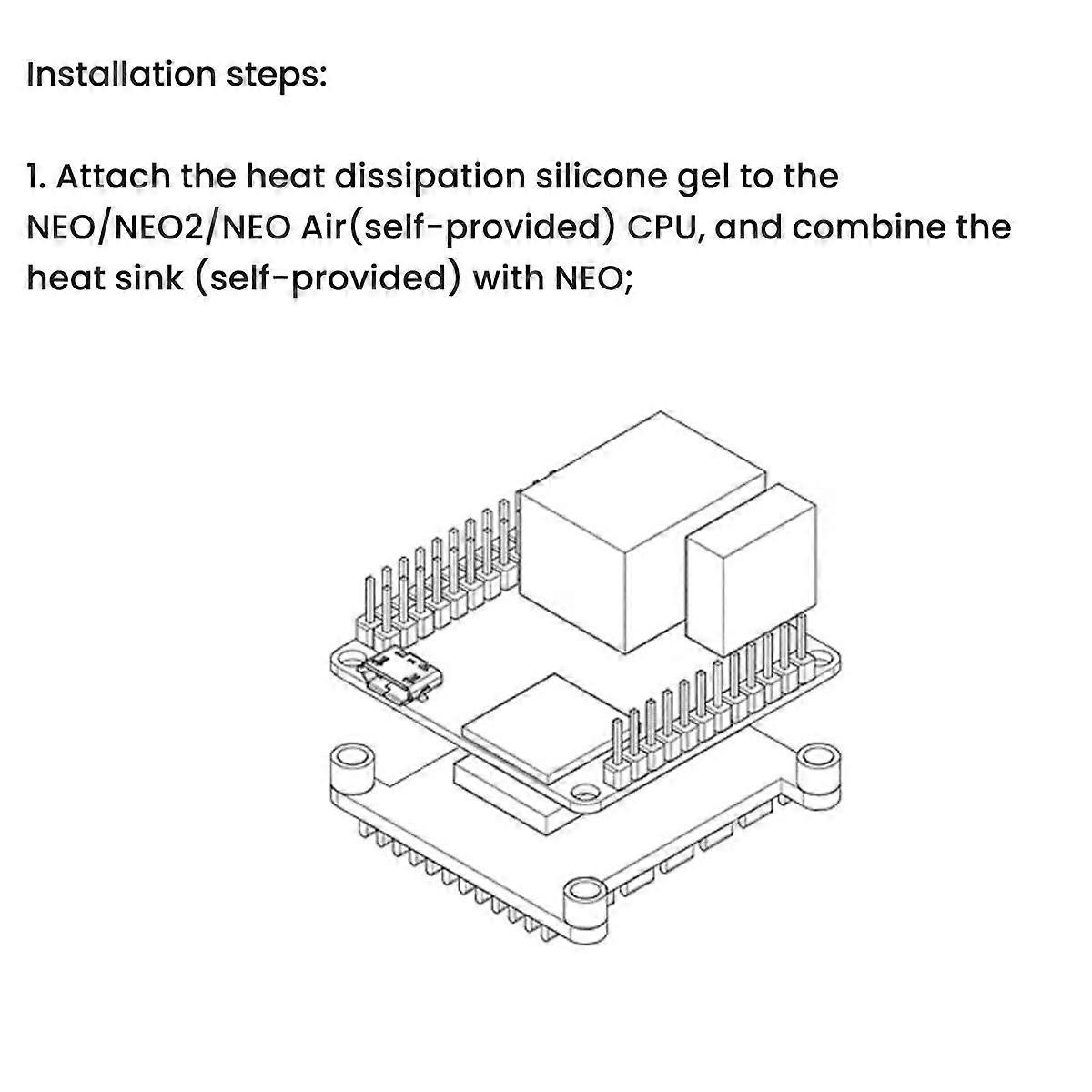 Installation steps:

1. Attach the heat dissipation silicone gel to the NEO/NEO2/NEO Air(self-provided) CPU, and combine the heat sink (self-provided) with NEO;