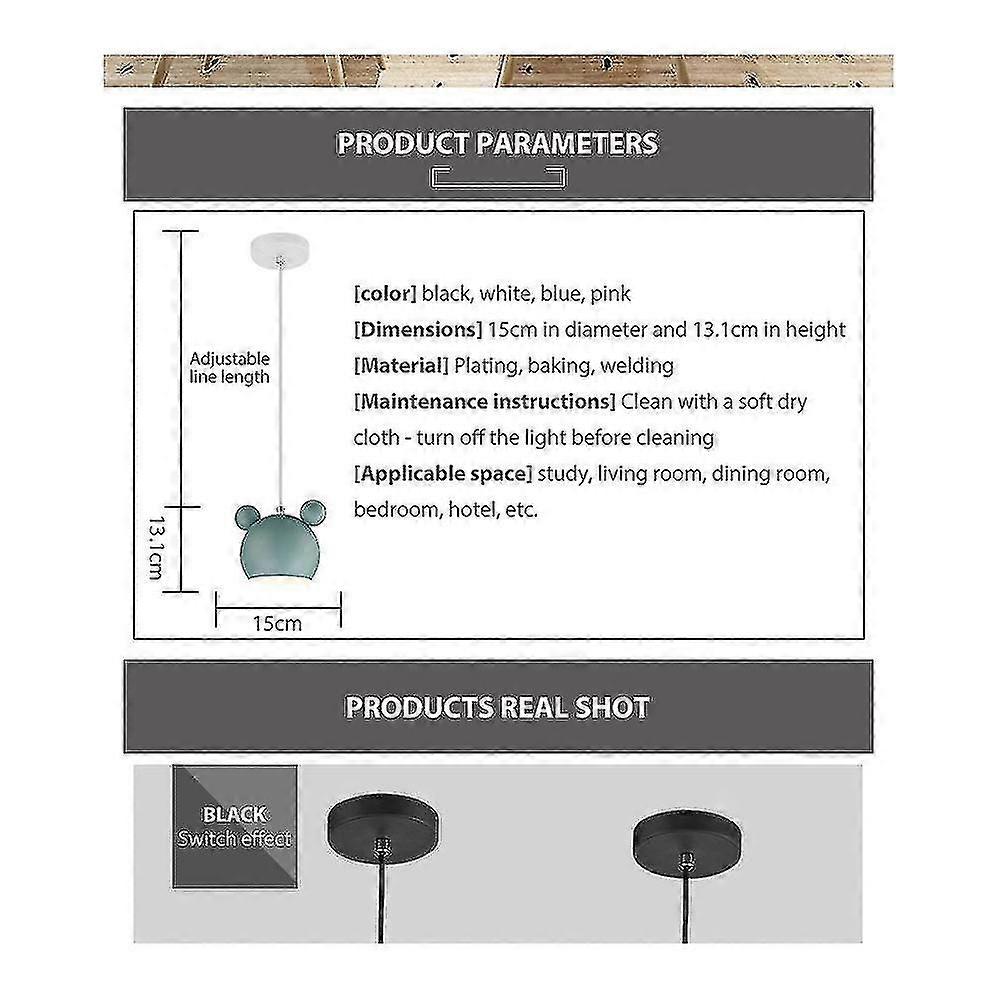 PRODUCT PARAMETERS

Adjustable line length

13.1cm

15cm

[color] black, white, blue, pink
[Dimensions] 15cm in diameter and 13.1cm in height
[Material] Plating, baking, welding
[Maintenance instructions] Clean with a soft dry cloth - turn off the light before cleaning
[Applicable space] study, living room, dining room, bedroom, hotel, etc.

PRODUCTS REAL SHOT

BLACK
Switch effect