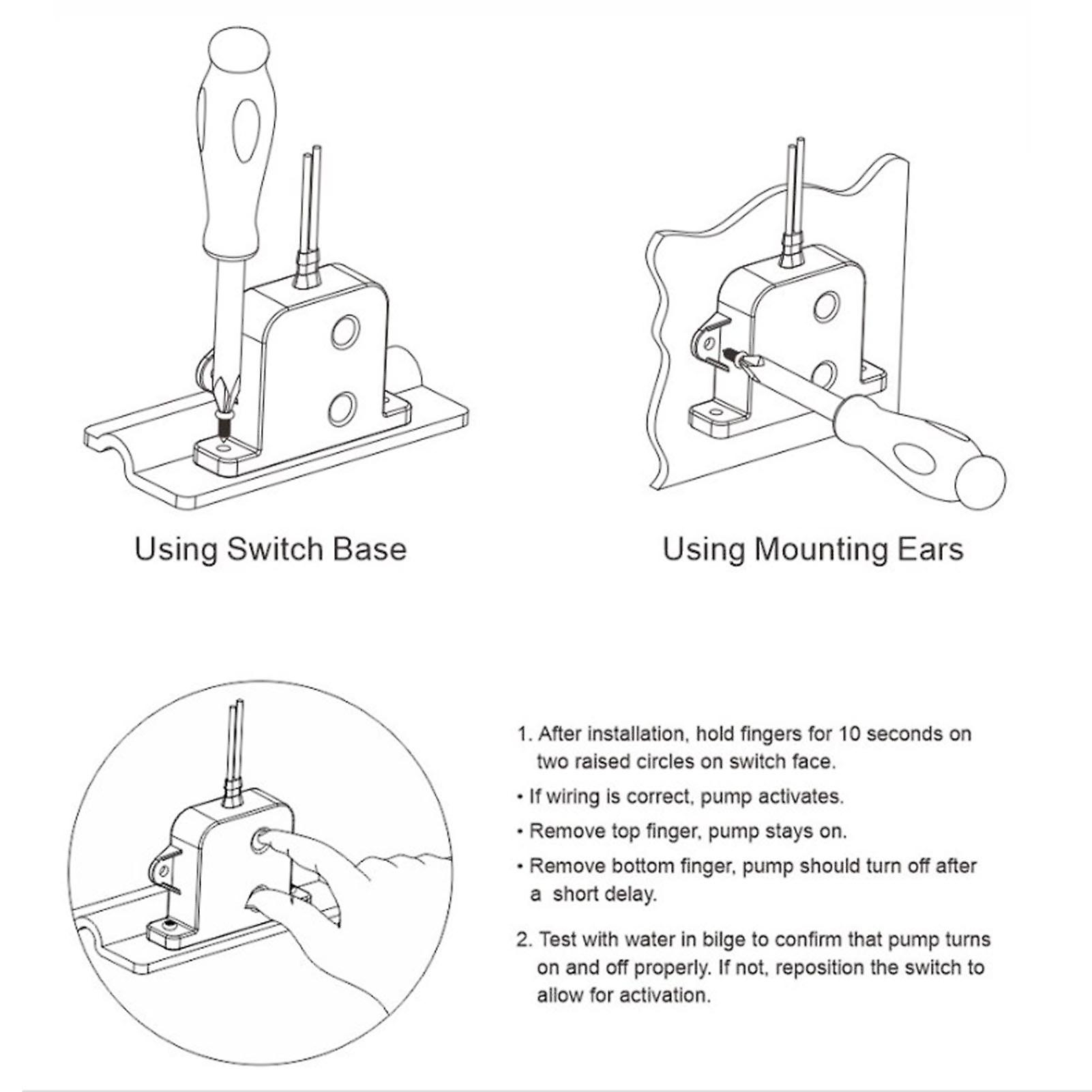 Using Switch Base

Using Mounting Ears

1. After installation, hold fingers for 10 seconds on two raised circles on switch face.

• If wiring is correct, pump activates.

• Remove top finger, pump stays on.

• Remove bottom finger, pump should turn off after a short delay.

2. Test with water in bilge to confirm that pump turns on and off properly. If not, reposition the switch to allow for activation.