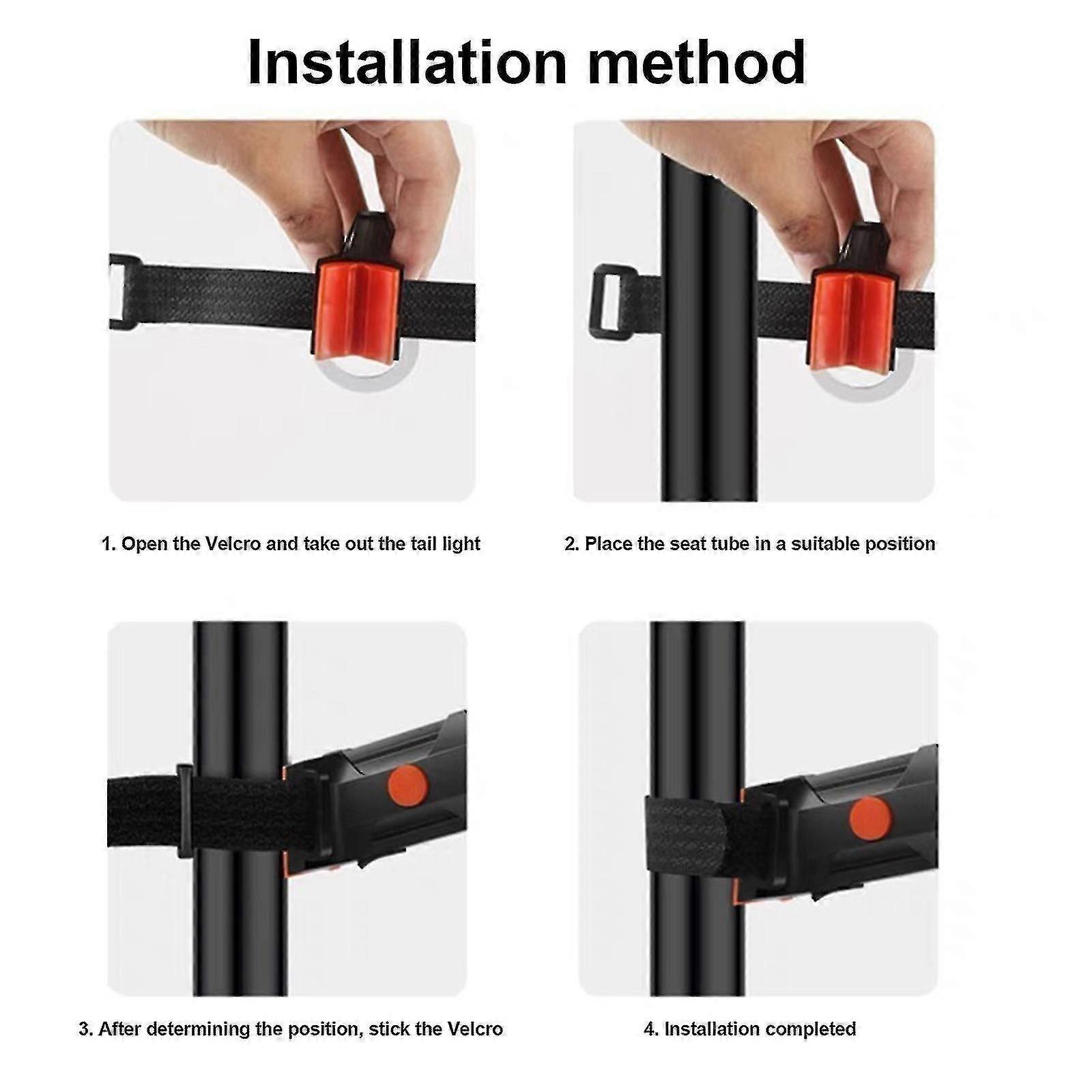 Installation method

1. Open the Velcro and take out the tail light

2. Place the seat tube in a suitable position

3. After determining the position, stick the Velcro

4. Installation completed