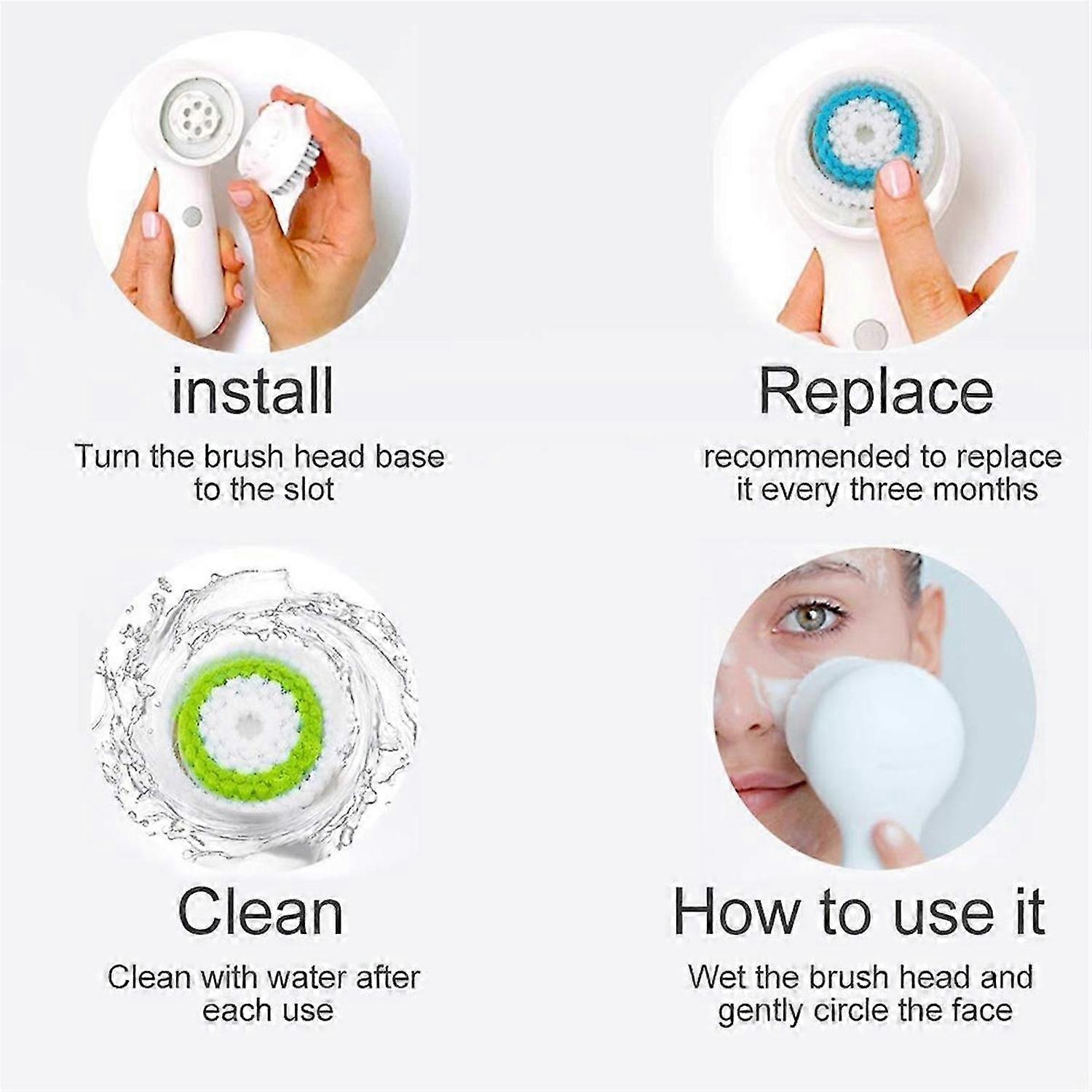 install

Turn the brush head base to the slot

Replace

recommended to replace it every three months

Clean

Clean with water after each use

How to use it

Wet the brush head and gently circle the face