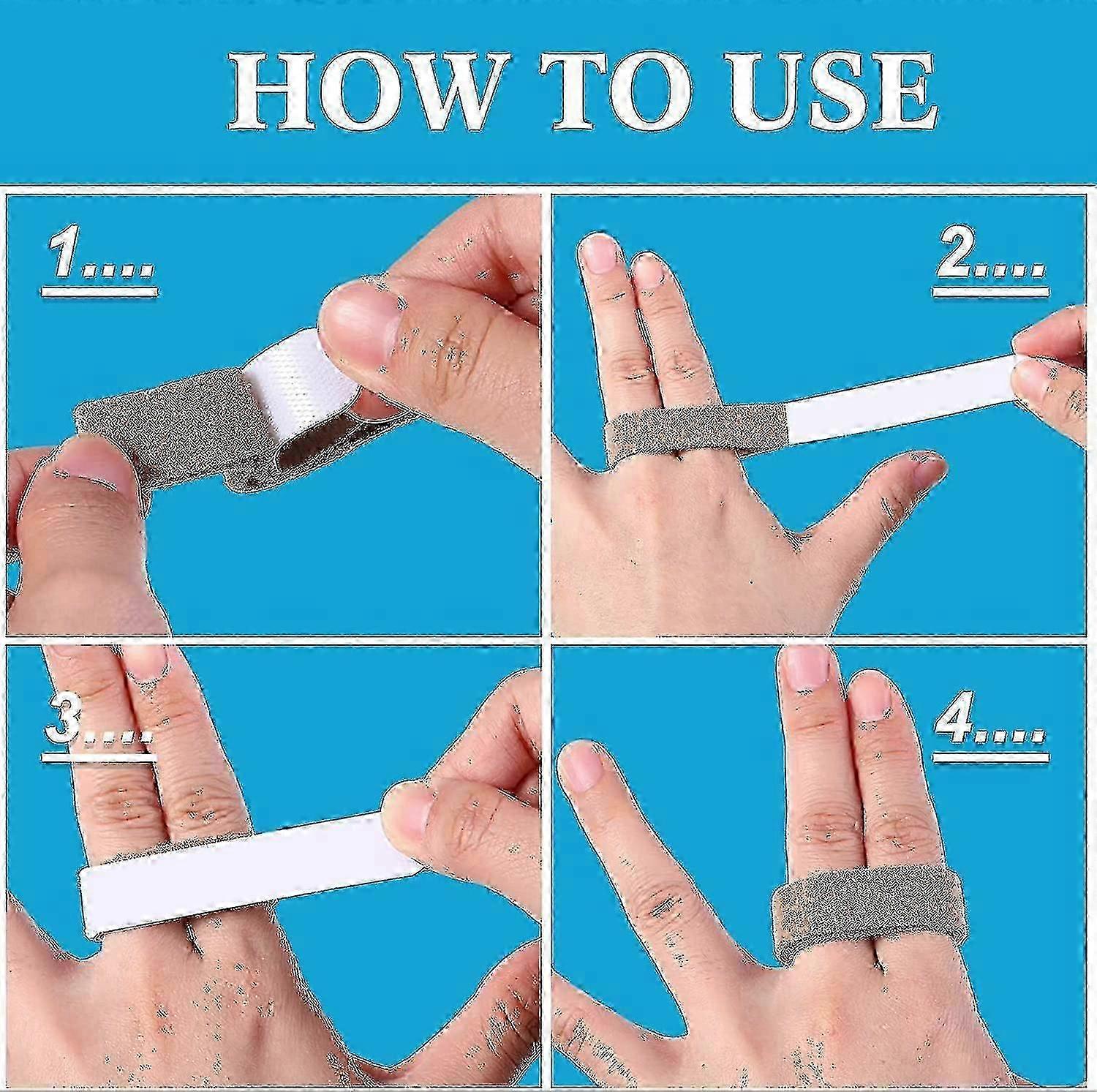 HOW TO USE

1....

2....

3....

4....