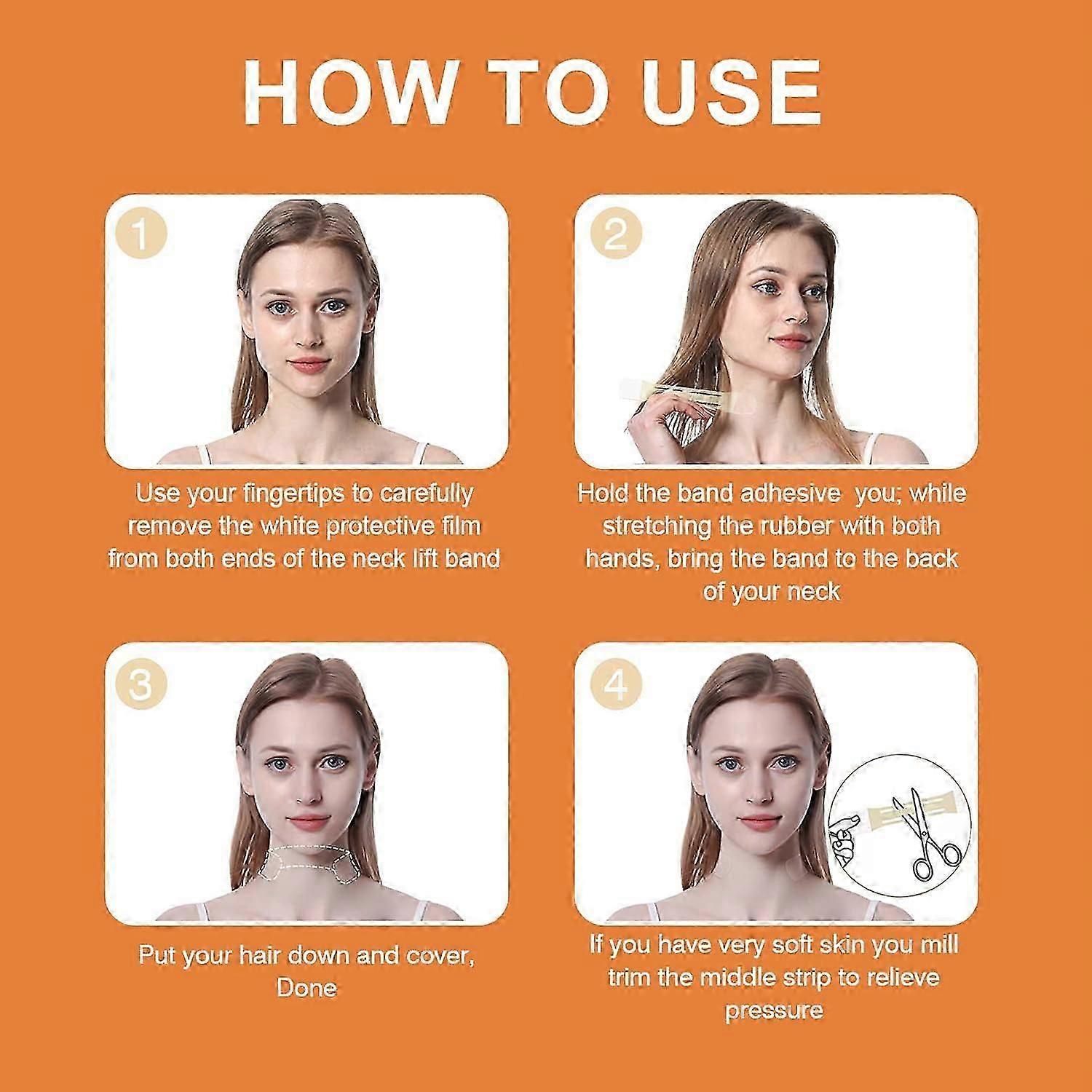 HOW TO USE

1

Use your fingertips to carefully remove the white protective film from both ends of the neck lift band

2

Hold the band adhesive you; while stretching the rubber with both hands, bring the band to the back of your neck

3

Put your hair down and cover, Done

4

If you have very soft skin you mill trim the middle strip to relieve pressure