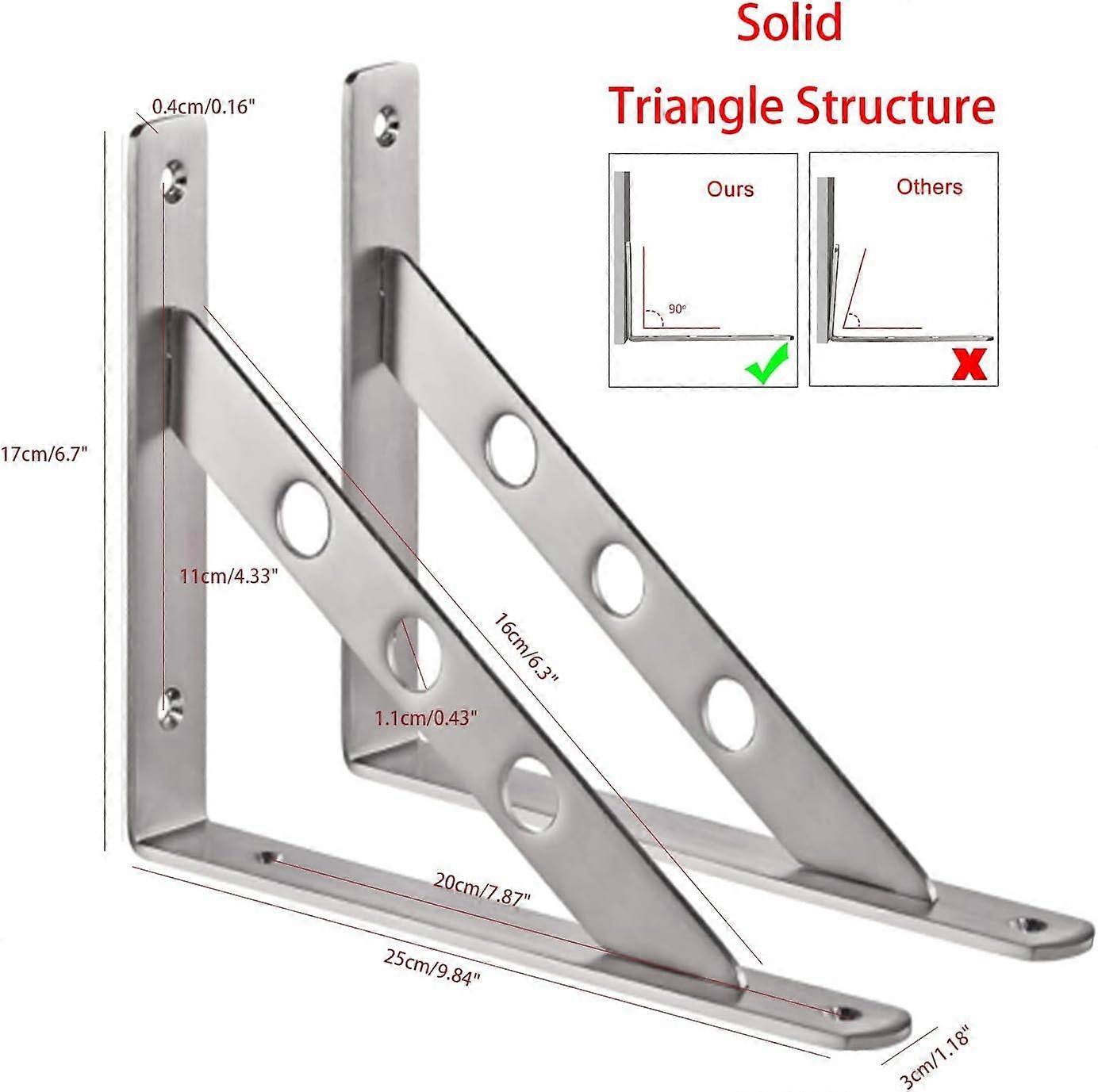 Solid

Triangle Structure

Ours

90°

Others

0.4cm/0.16"

17cm/6.7"

11cm/4.33"

16cm/6.3"

1.1cm/0.43"

20cm/7.87"

25cm/9.84"

3cm/1.18"