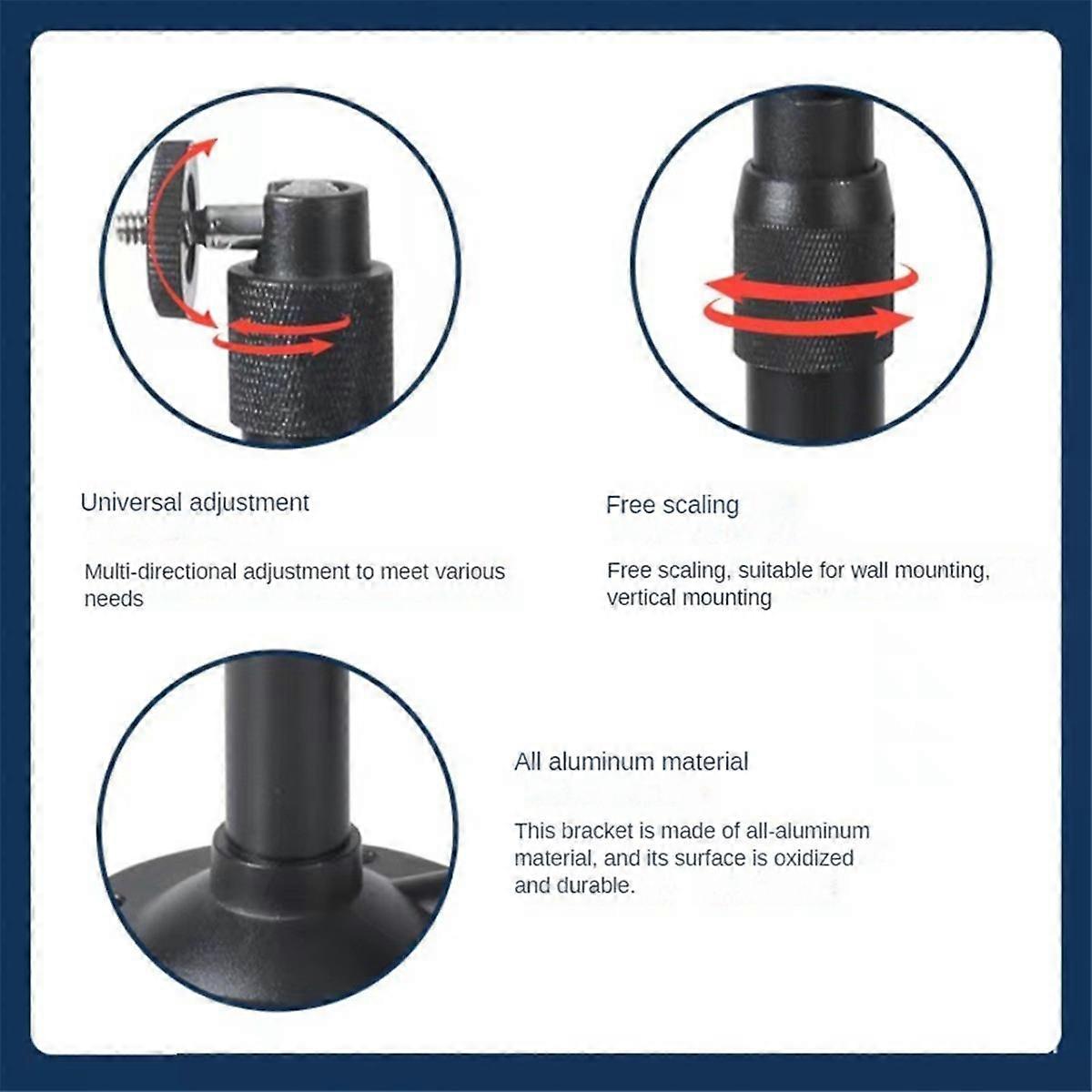 Universal adjustment

Multi-directional adjustment to meet various needs

Free scaling

Free scaling, suitable for wall mounting, vertical mounting

All aluminum material

This bracket is made of all-aluminum material, and its surface is oxidized and durable.