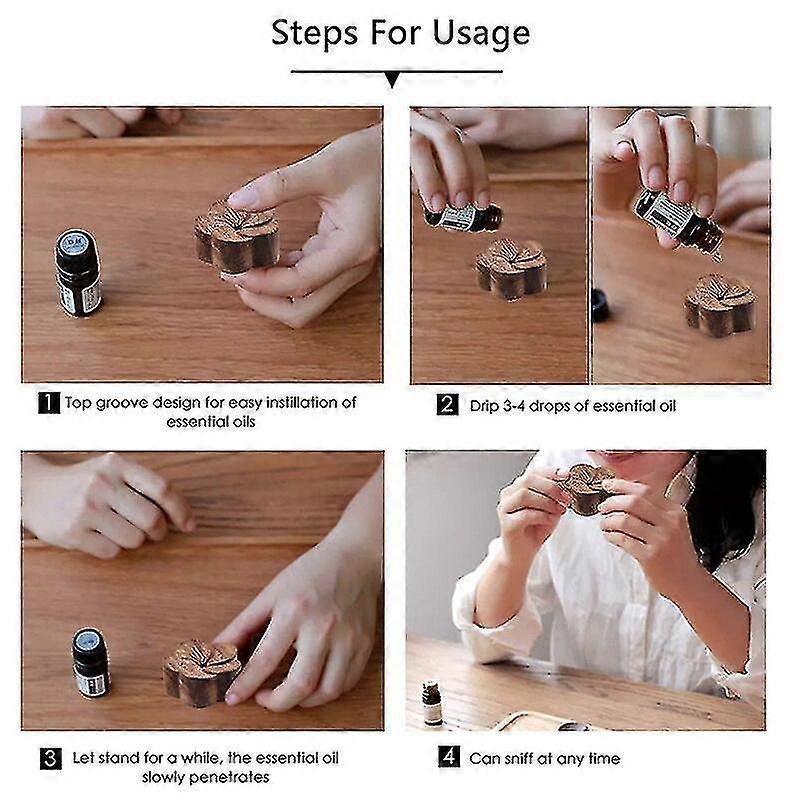 Steps For Usage

1 Top groove design for easy instillation of essential oils

2 Drip 3-4 drops of essential oil

3 Let stand for a while, the essential oil slowly penetrates

4 Can sniff at any time