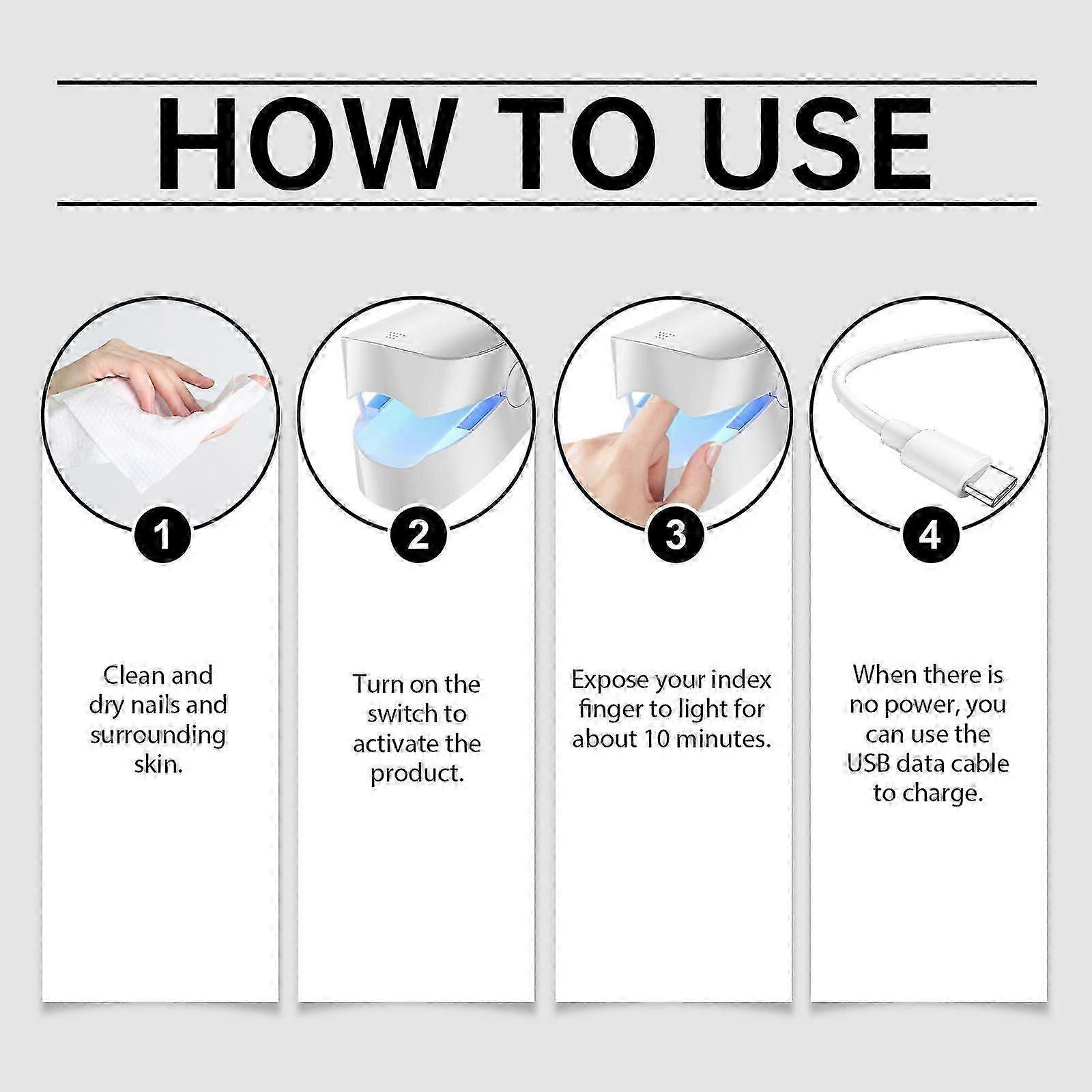 HOW TO USE

1

Clean and dry nails and surrounding skin.

2

Turn on the switch to activate the product.

3

Expose your index finger to light for about 10 minutes.

4

When there is no power, you can use the USB data cable to charge.