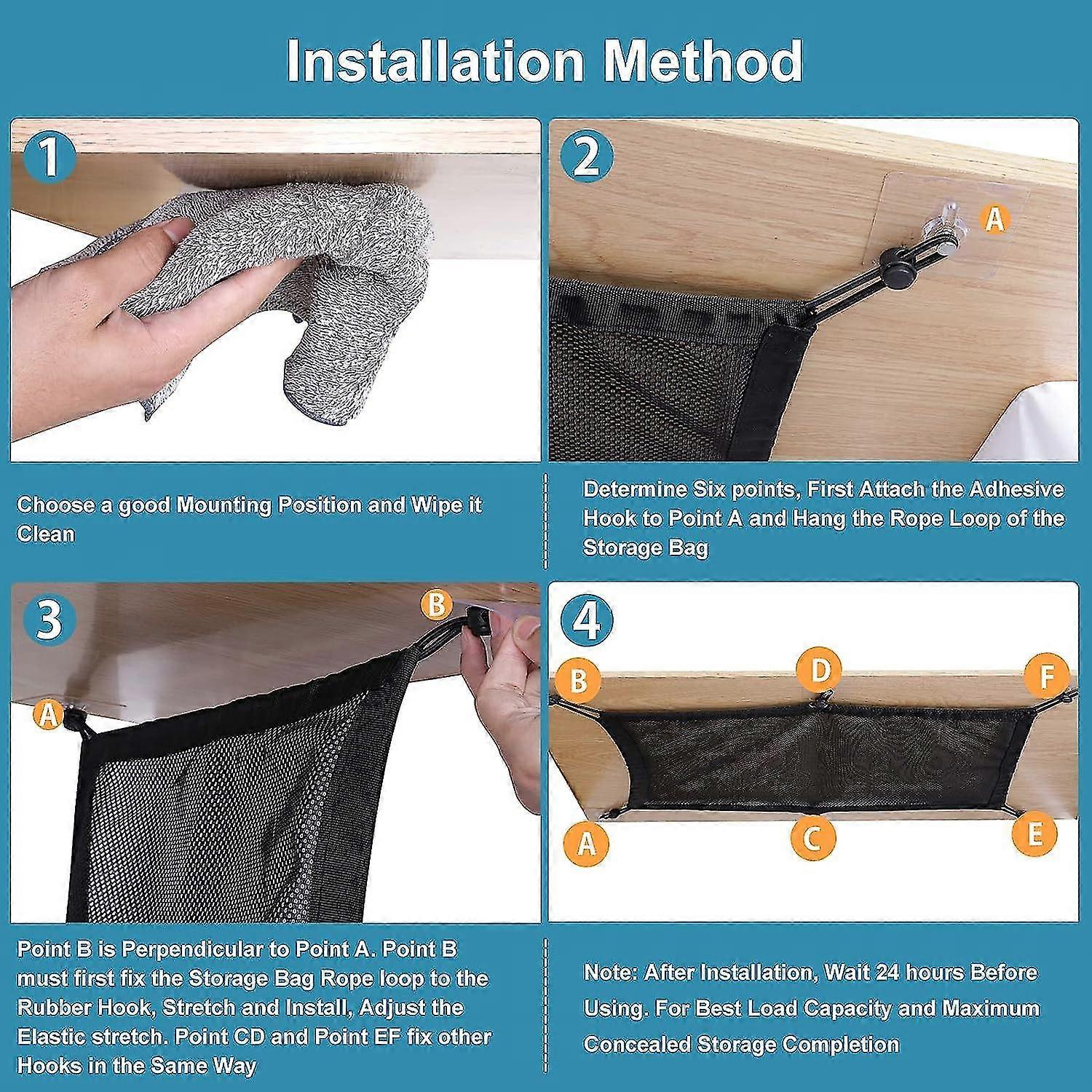 Installation Method

1

Choose a good Mounting Position and Wipe it Clean

2

A

Determine Six points, First Attach the Adhesive Hook to Point A and Hang the Rope Loop of the Storage Bag

3

B

A

Point B is Perpendicular to Point A. Point B must first fix the Storage Bag Rope loop to the Rubber Hook, Stretch and Install, Adjust the Elastic stretch. Point CD and Point EF fix other Hooks in the Same Way

4

B

D

F

A

C

E

Note: After Installation, Wait 24 hours Before Using. For Best Load Capacity and Maximum Concealed Storage Completion