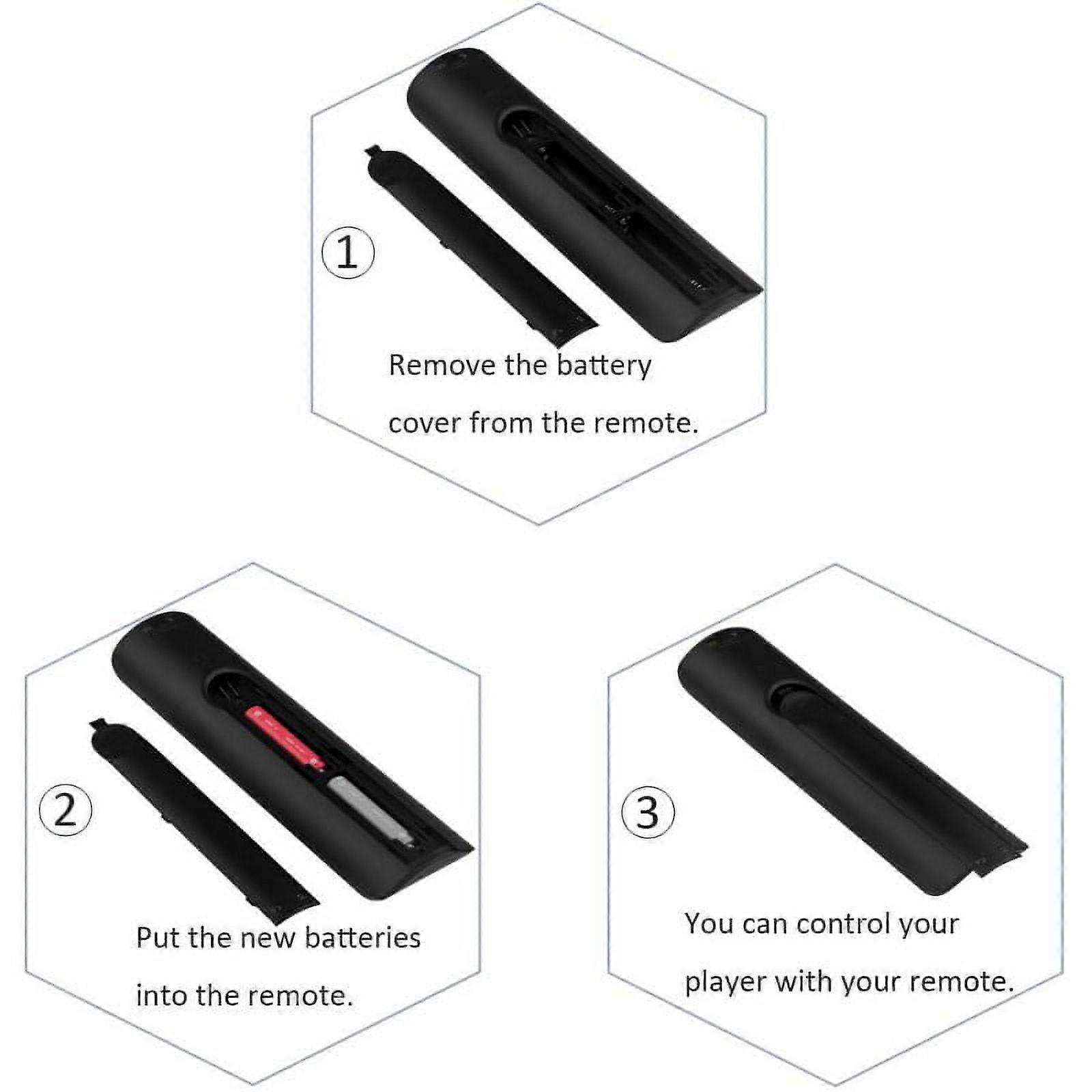 ①

Remove the battery cover from the remote.

②

Put the new batteries into the remote.

③

You can control your player with your remote.