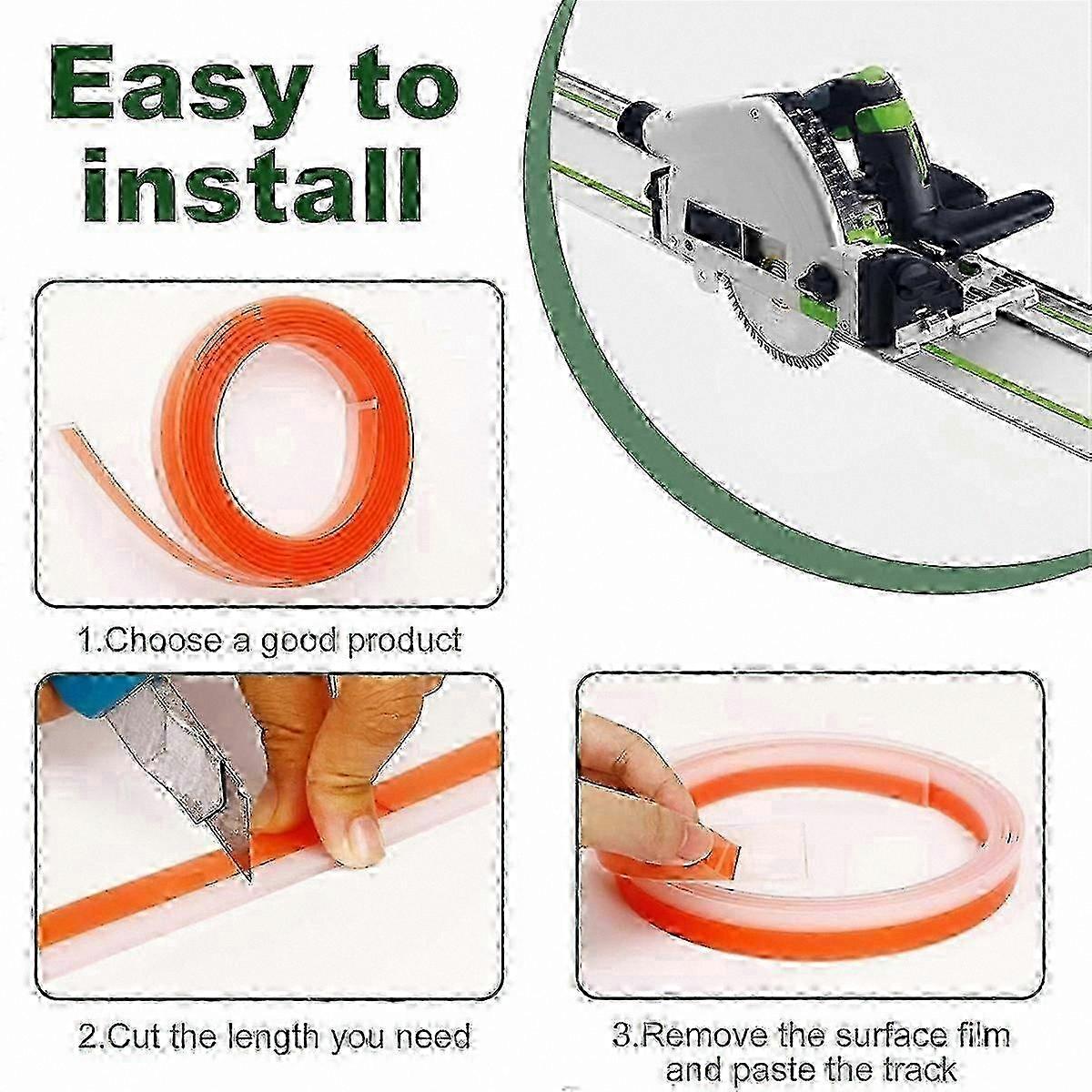 Easy to install

1.Choose a good product

2.Cut the length you need

3.Remove the surface film and paste the track